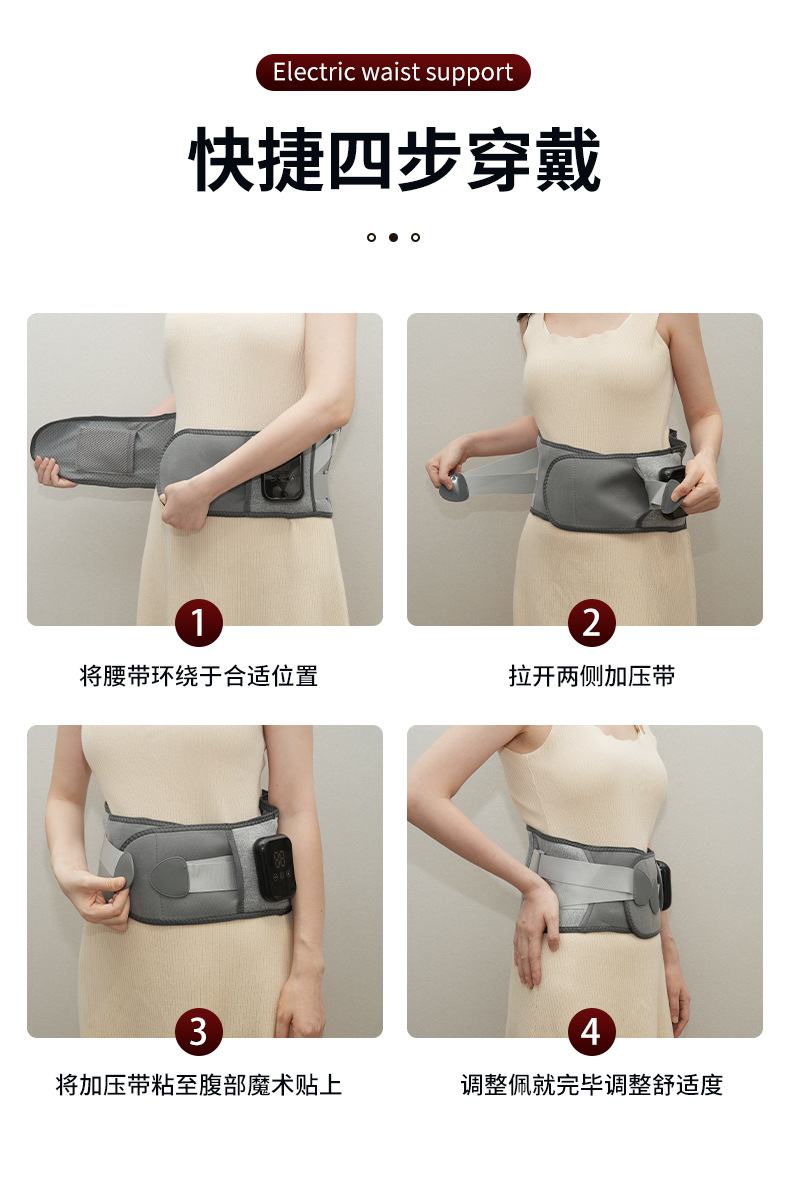 Electric waist support

快捷四步穿戴

1

将腰带环绕于合适位置

2

拉开两侧加压带

3

将加压带粘至腹部魔术贴上

4

调整佩就完毕调整舒适度