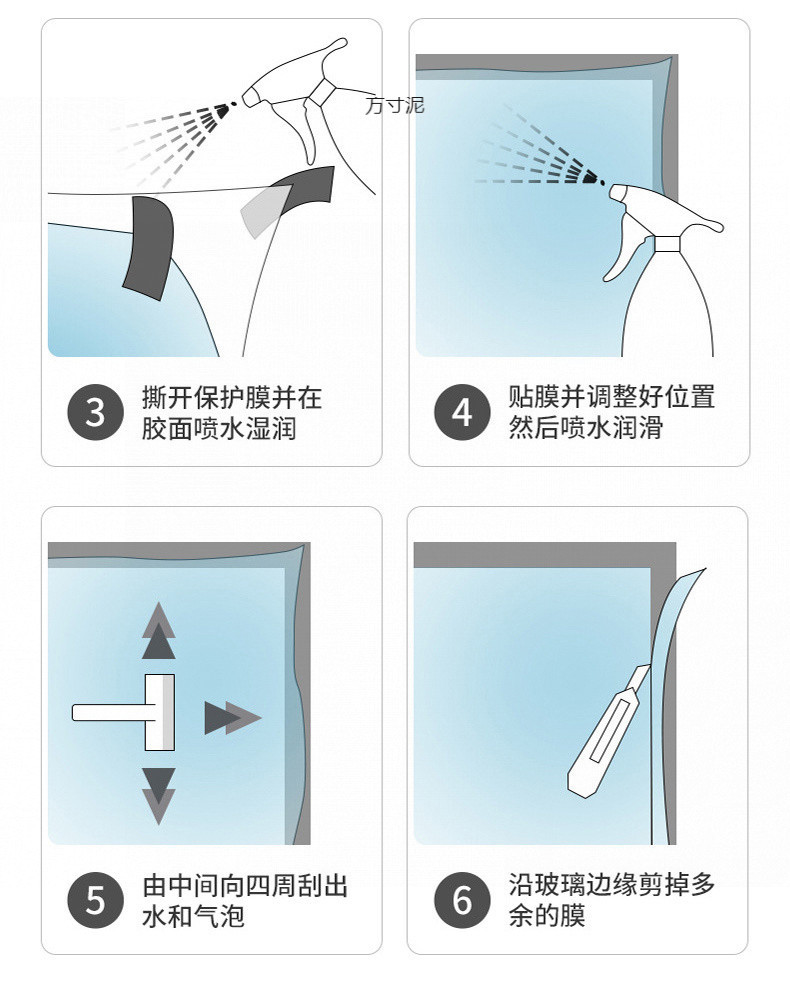 方寸泥

3 撕开保护膜并在胶面喷水湿润

4 贴膜并调整好位置然后喷水润滑

5 由中间向四周刮出水和气泡

6 沿玻璃边缘剪掉多余的膜