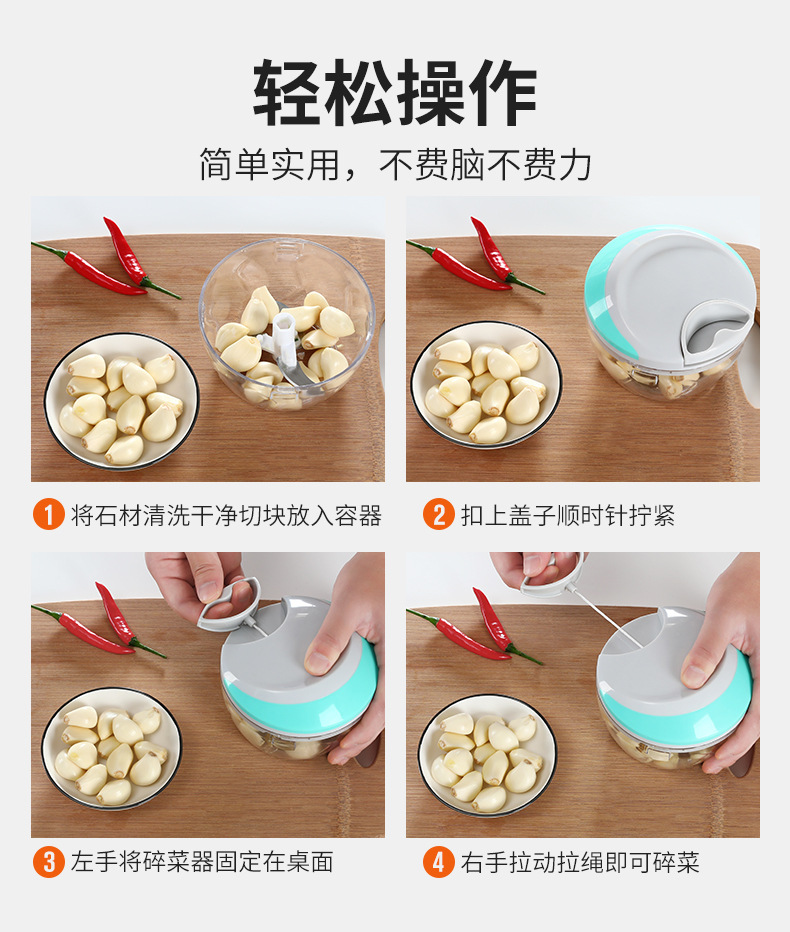 轻松操作

简单实用，不费脑不费力

1 将石材清洗干净切块放入容器

2 扣上盖子顺时针拧紧

3 左手将碎菜器固定在桌面

4 右手拉动拉绳即可碎菜