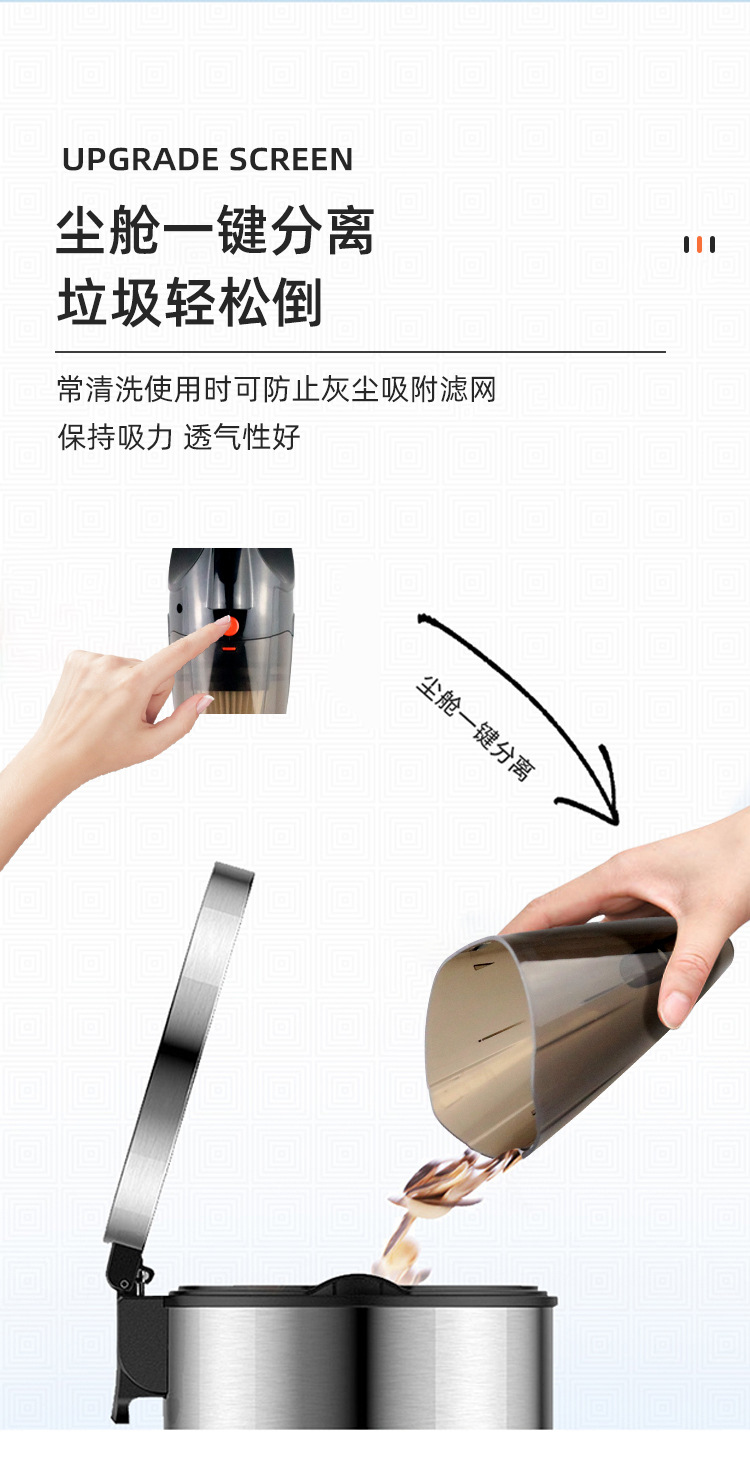 UPGRADE SCREEN

尘舱一键分离
垃圾轻松倒

常清洗使用时可防止灰尘吸附滤网
保持吸力 透气性好

尘舱一键分离