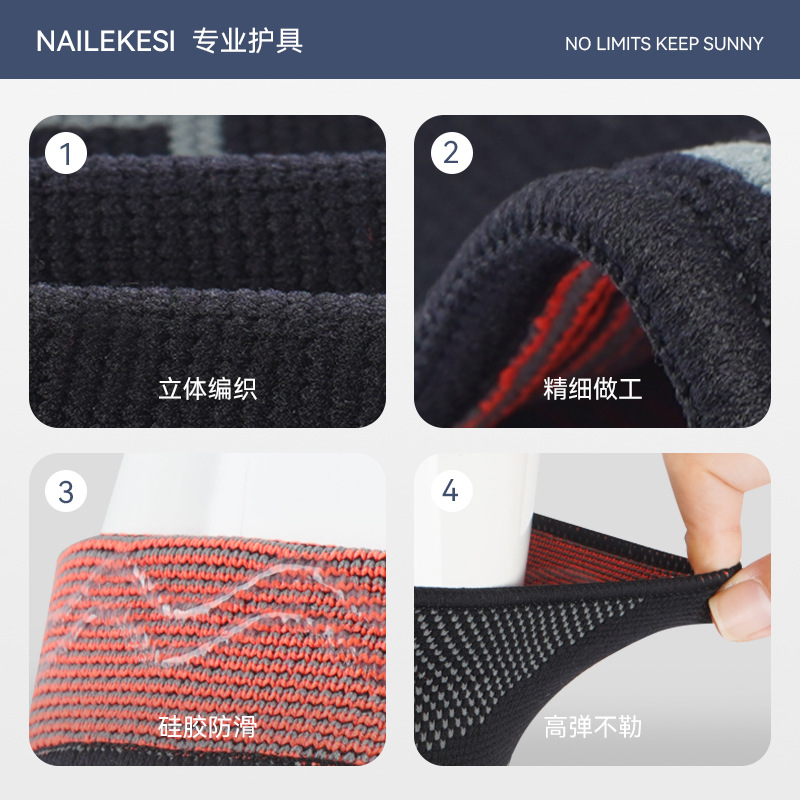 NAILEKESI 专业护具

NO LIMITS KEEP SUNNY

1

立体编织

2

精细做工

3

硅胶防滑

4

高弹不勒