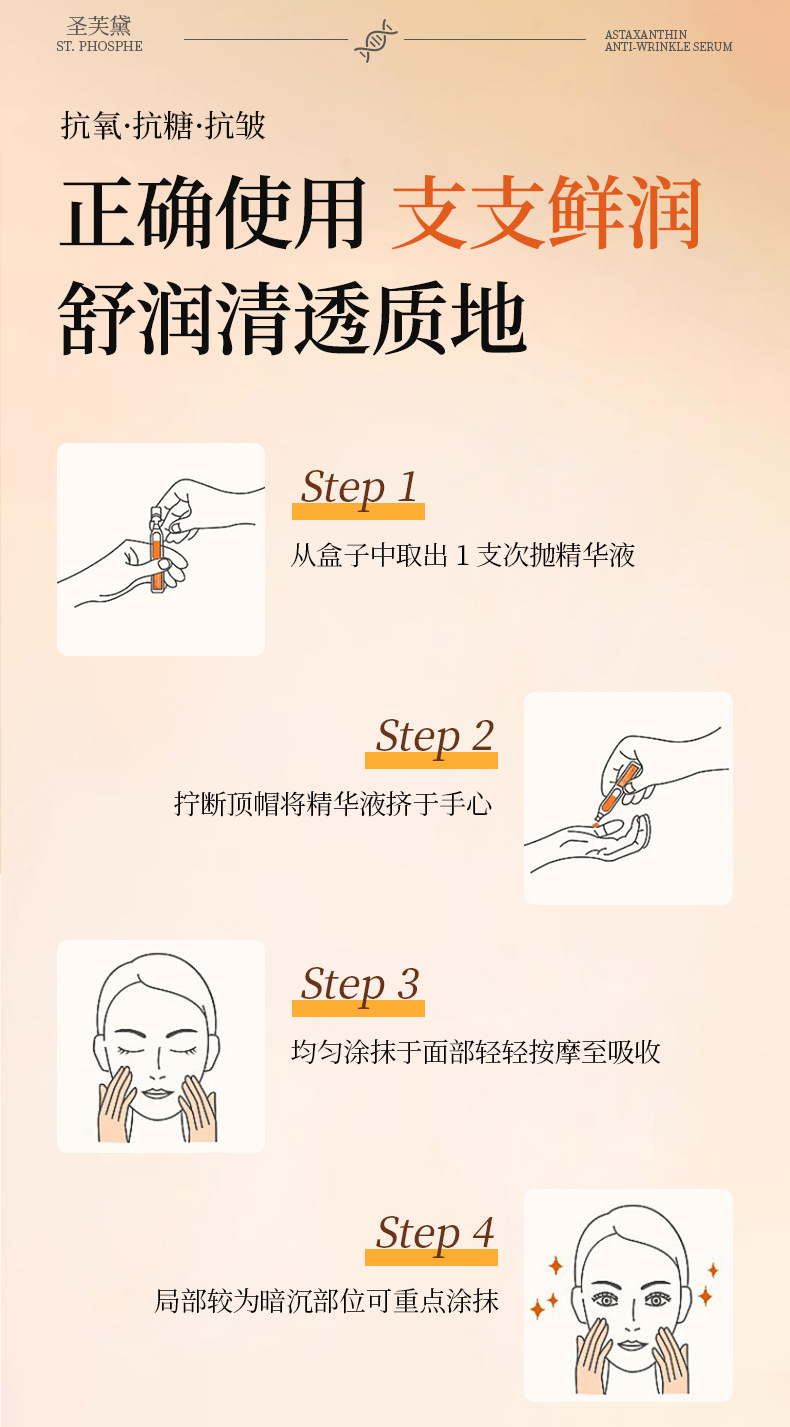 圣芙黛
ST. PHOSPHE

ASTAXANTHIN
ANTI-WRINKLE SERUM

抗氧·抗糖·抗皱

正确使用 支支鲜润
舒润清透质地

Step 1
从盒子中取出 1 支次抛精华液

Step 2
拧断顶帽将精华液挤于手心

Step 3
均匀涂抹于面部轻轻按摩至吸收

Step 4
局部较为暗沉部位可重点涂抹