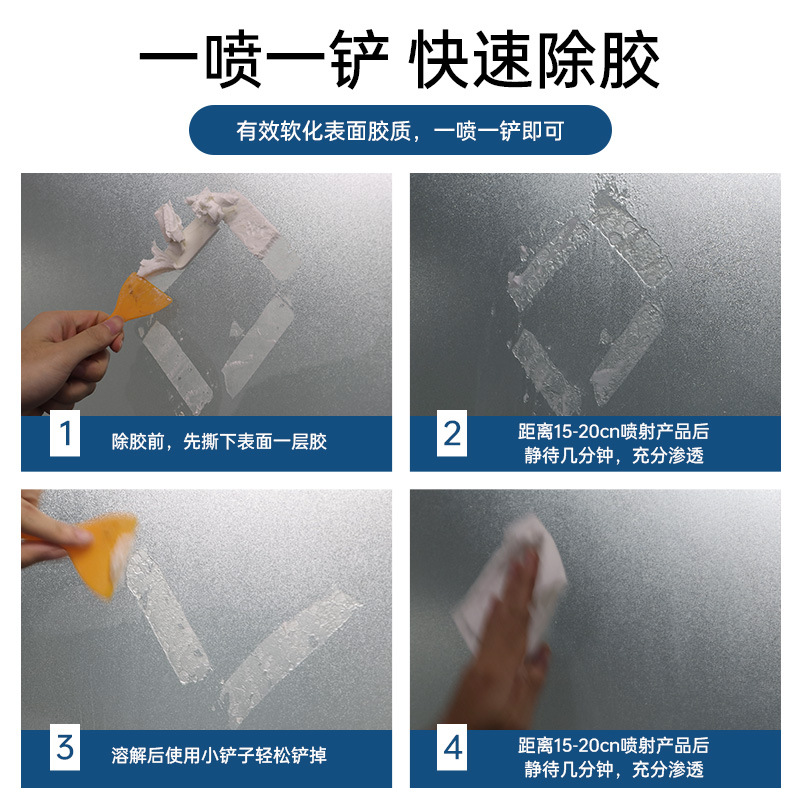 一喷一铲 快速除胶

有效软化表面胶质，一喷一铲即可

1 除胶前，先撕下表面一层胶

2 距离15-20cn喷射产品后 静待几分钟，充分渗透

3 溶解后使用小铲子轻松铲掉

4 距离15-20cn喷射产品后 静待几分钟，充分渗透