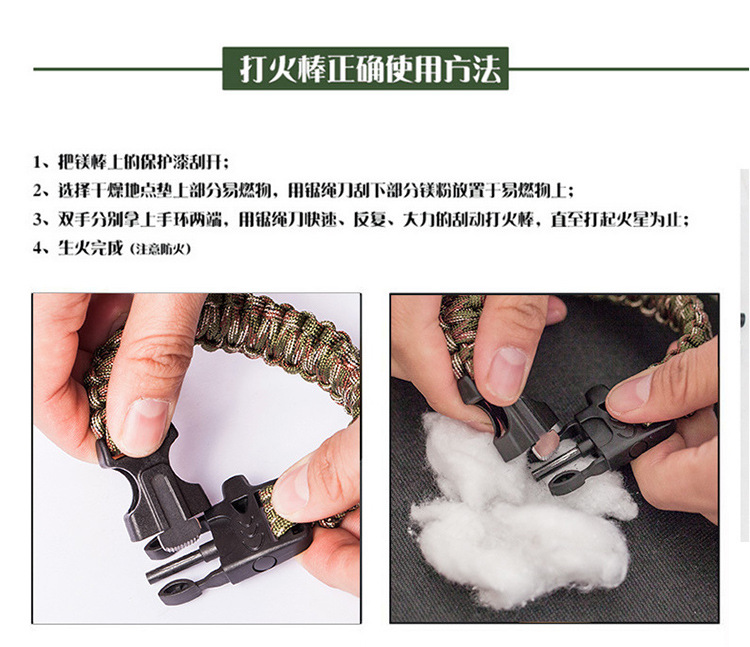 打火棒正确使用方法

1、把镁棒上的保护漆刮开；
2、选择干燥地点垫上部分易燃物，用锯绳刀刮下部分镁粉放置于易燃物上；
3、双手分别拿上手环两端，用锯绳刀快速、反复、大力的刮动打火棒，直至打起火星为止；
4、生火完成（注意防火）