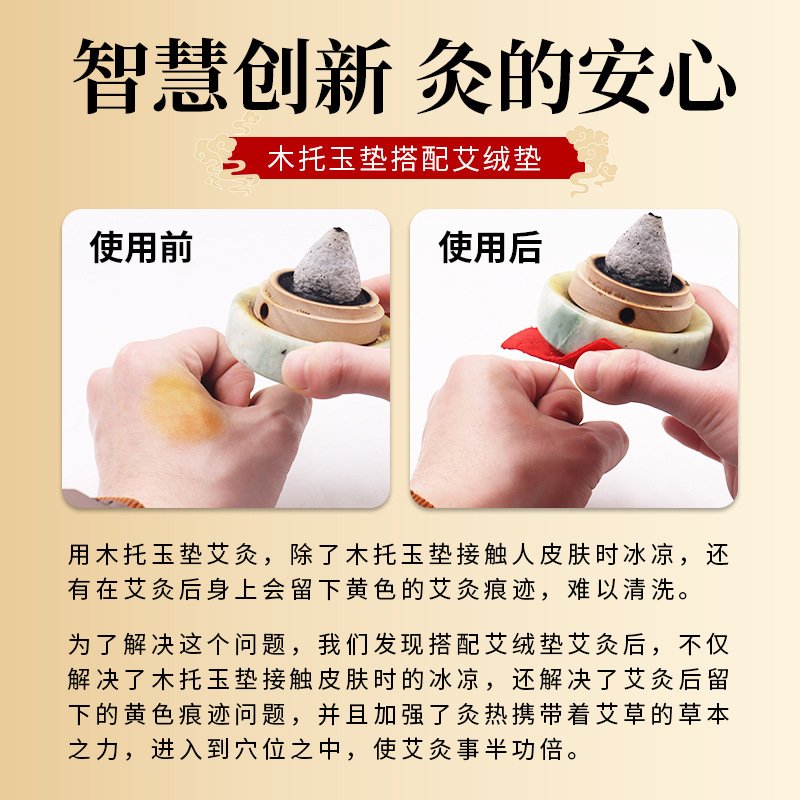 智慧创新 灸的安心

木托玉垫搭配艾绒垫

使用前

使用后

用木托玉垫艾灸，除了木托玉垫接触人皮肤时冰凉，还有在艾灸后身上会留下黄色的艾灸痕迹，难以清洗。

为了解决这个问题，我们发现搭配艾绒垫艾灸后，不仅解决了木托玉垫接触皮肤时的冰凉，还解决了艾灸后留下的黄色痕迹问题，并且加强了灸热携带着艾草的草本之力，进入到穴位之中，使艾灸事半功倍。