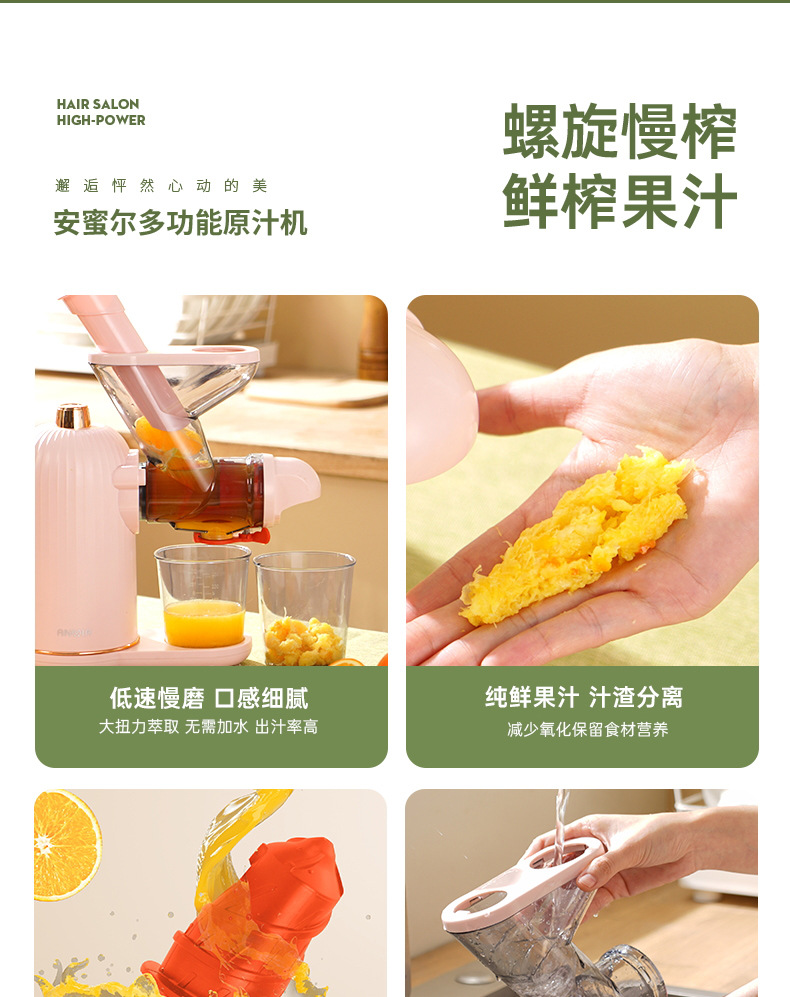 HAIR SALON
HIGH-POWER

邂逅怦然心动的美
安蜜尔多功能原汁机

螺旋慢榨
鲜榨果汁

低速慢磨 口感细腻
大扭力萃取 无需加水 出汁率高

纯鲜果汁 汁渣分离
减少氧化保留食材营养