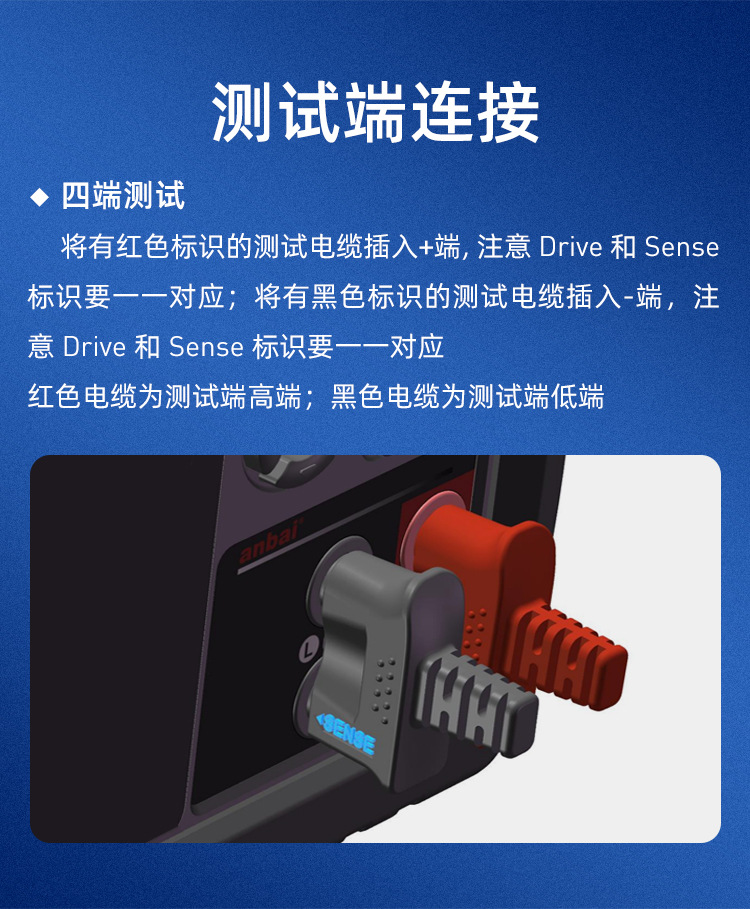 测试端连接

◆ 四端测试

将有红色标识的测试电缆插入+端, 注意 Drive 和 Sense 标识要一一对应；将有黑色标识的测试电缆插入-端，注意 Drive 和 Sense 标识要一一对应

红色电缆为测试端高端；黑色电缆为测试端低端

anbai

L

SENSE