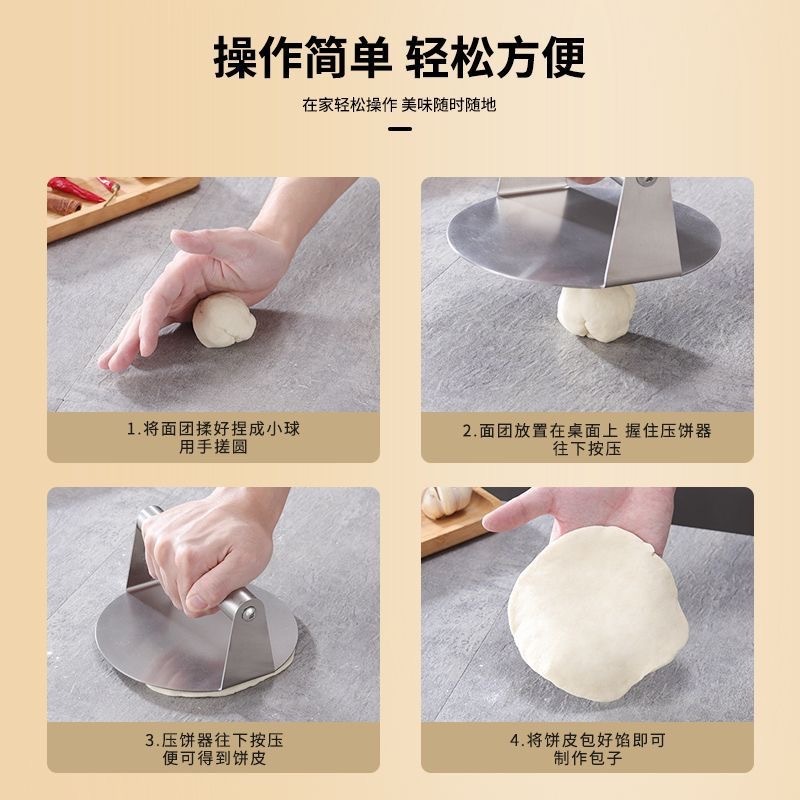 操作简单 轻松方便

在家轻松操作 美味随时随地

1.将面团揉好捏成小球
用手搓圆

2.面团放置在桌面上 握住压饼器
往下按压

3.压饼器往下按压
便可得到饼皮

4.将饼皮包好馅即可
制作包子