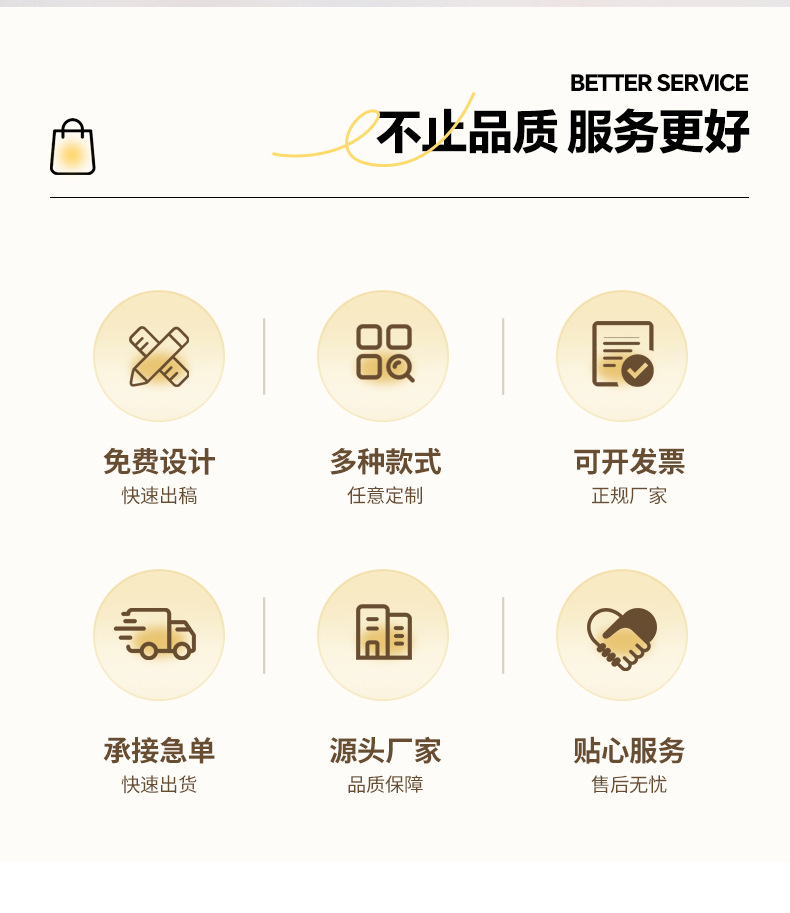 BETTER SERVICE
不止品质 服务更好

免费设计
快速出稿

多种款式
任意定制

可开发票
正规厂家

承接急单
快速出货

源头厂家
品质保障

贴心服务
售后无忧