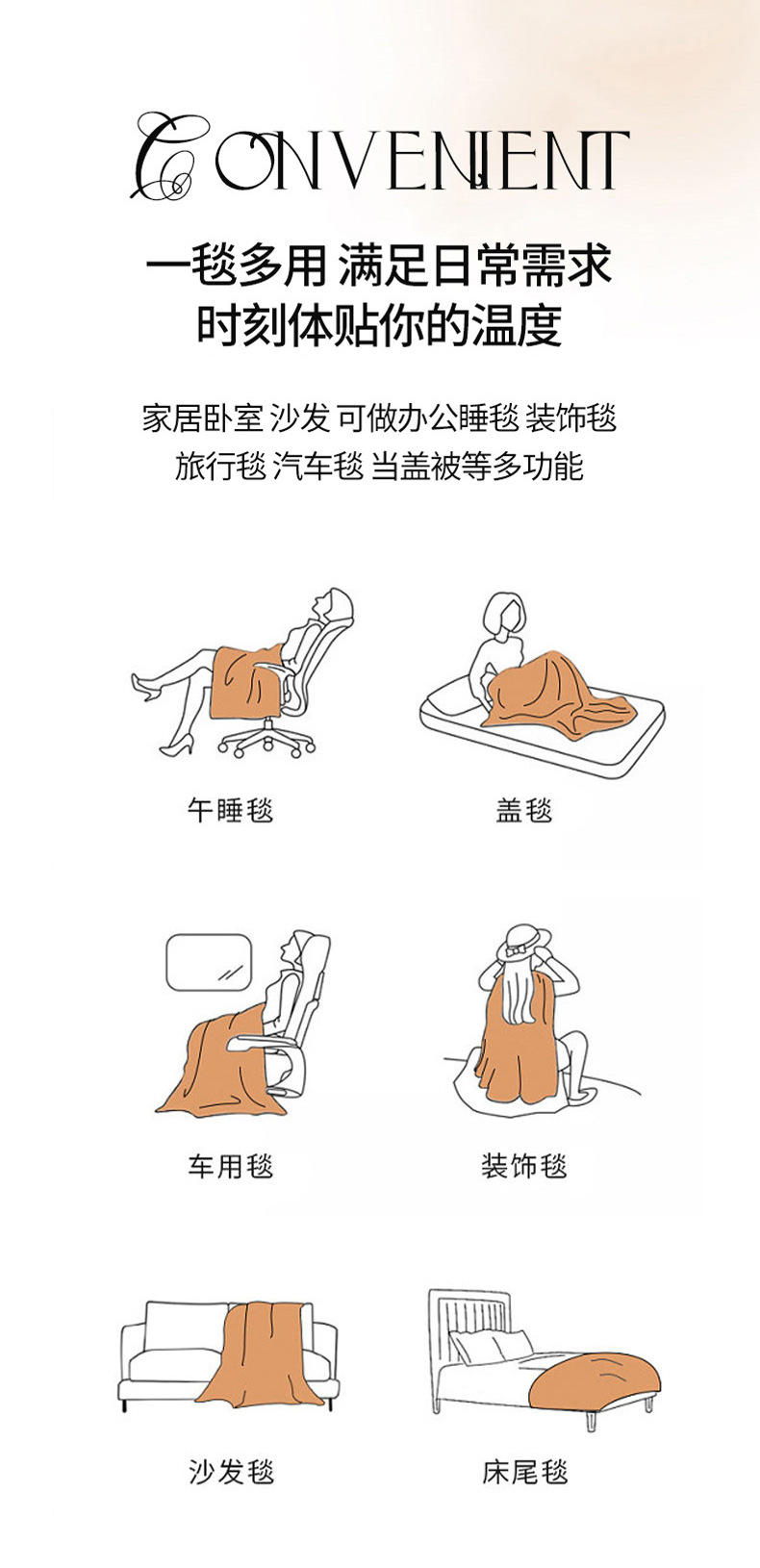 CONVENIENT

一毯多用 满足日常需求
时刻体贴你的温度

家居卧室 沙发 可做办公睡毯 装饰毯
旅行毯 汽车毯 当盖被等多功能

午睡毯

盖毯

车用毯

装饰毯

沙发毯

床尾毯