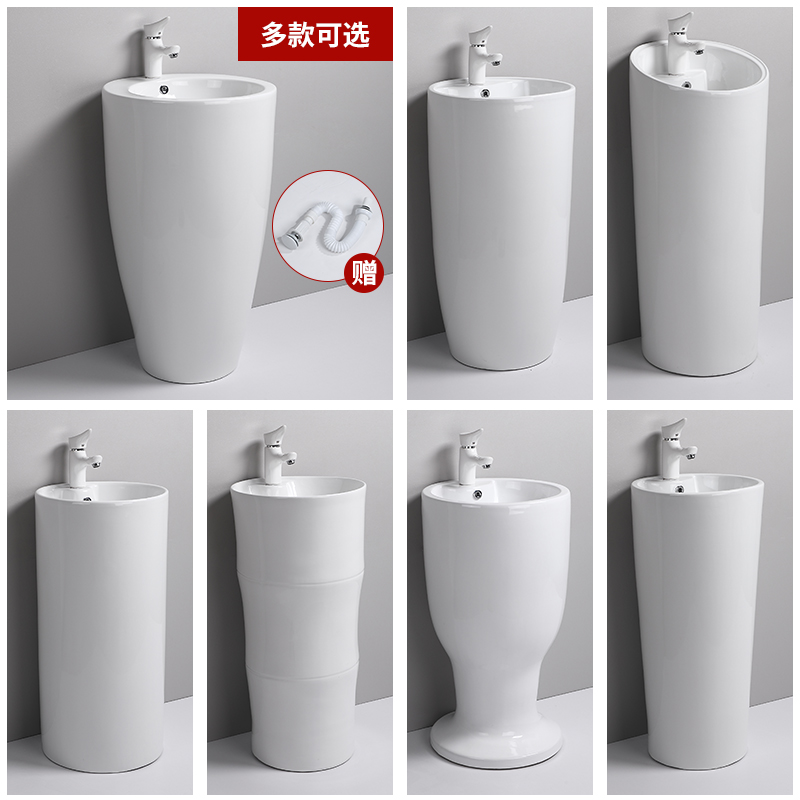 多款可选

赠