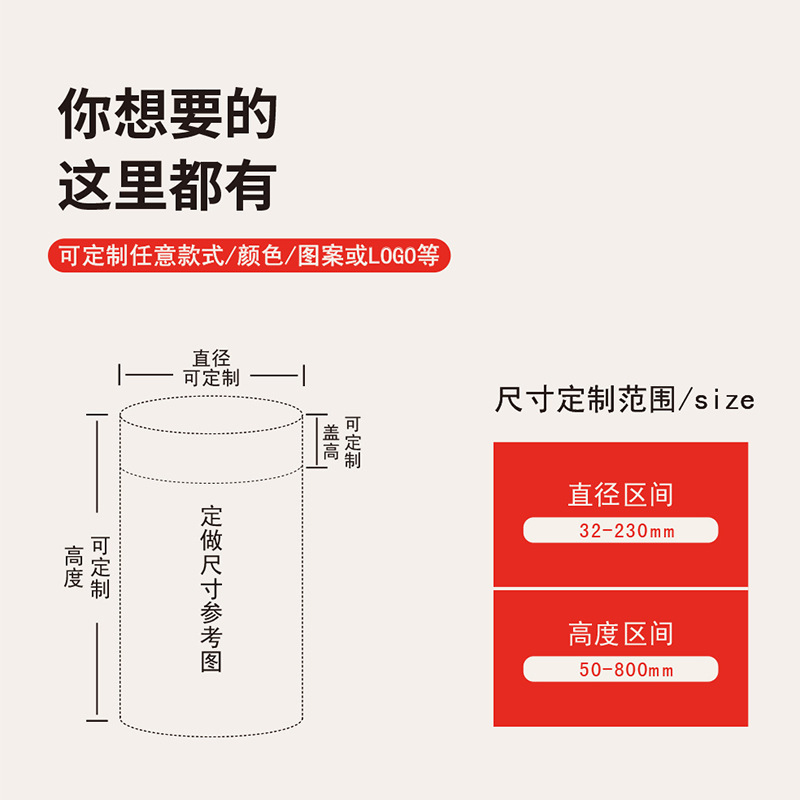 你想要的
这里都有

可定制任意款式/颜色/图案或LOGO等

直径
可定制

盖高
可定制

高度
可定制

定做尺寸参考图

尺寸定制范围/size

直径区间
32-230mm

高度区间
50-800mm