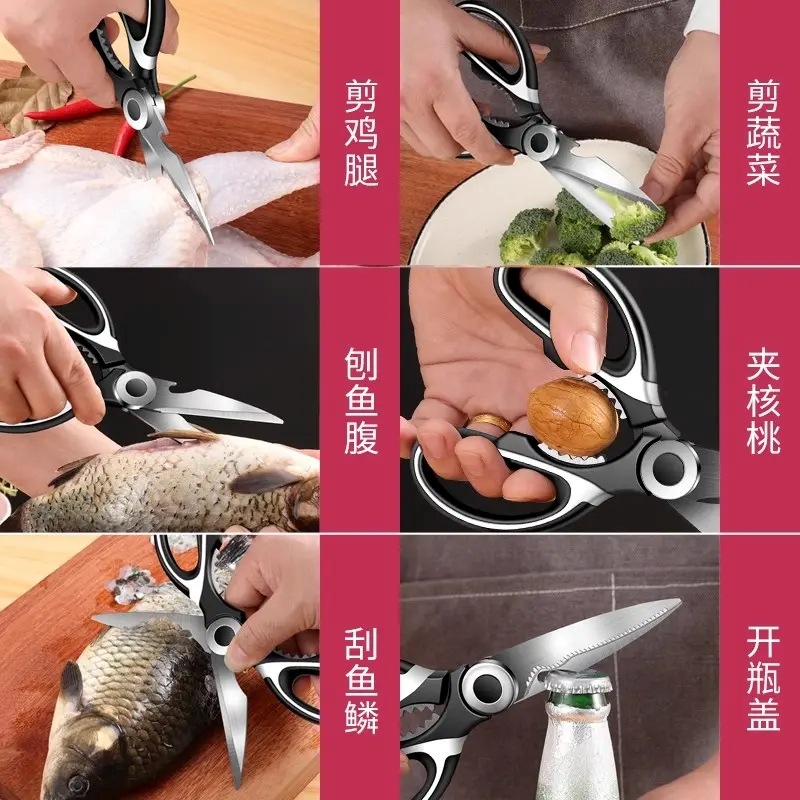 剪鸡腿

剪蔬菜

刨鱼腹

夹核桃

刮鱼鳞

开瓶盖