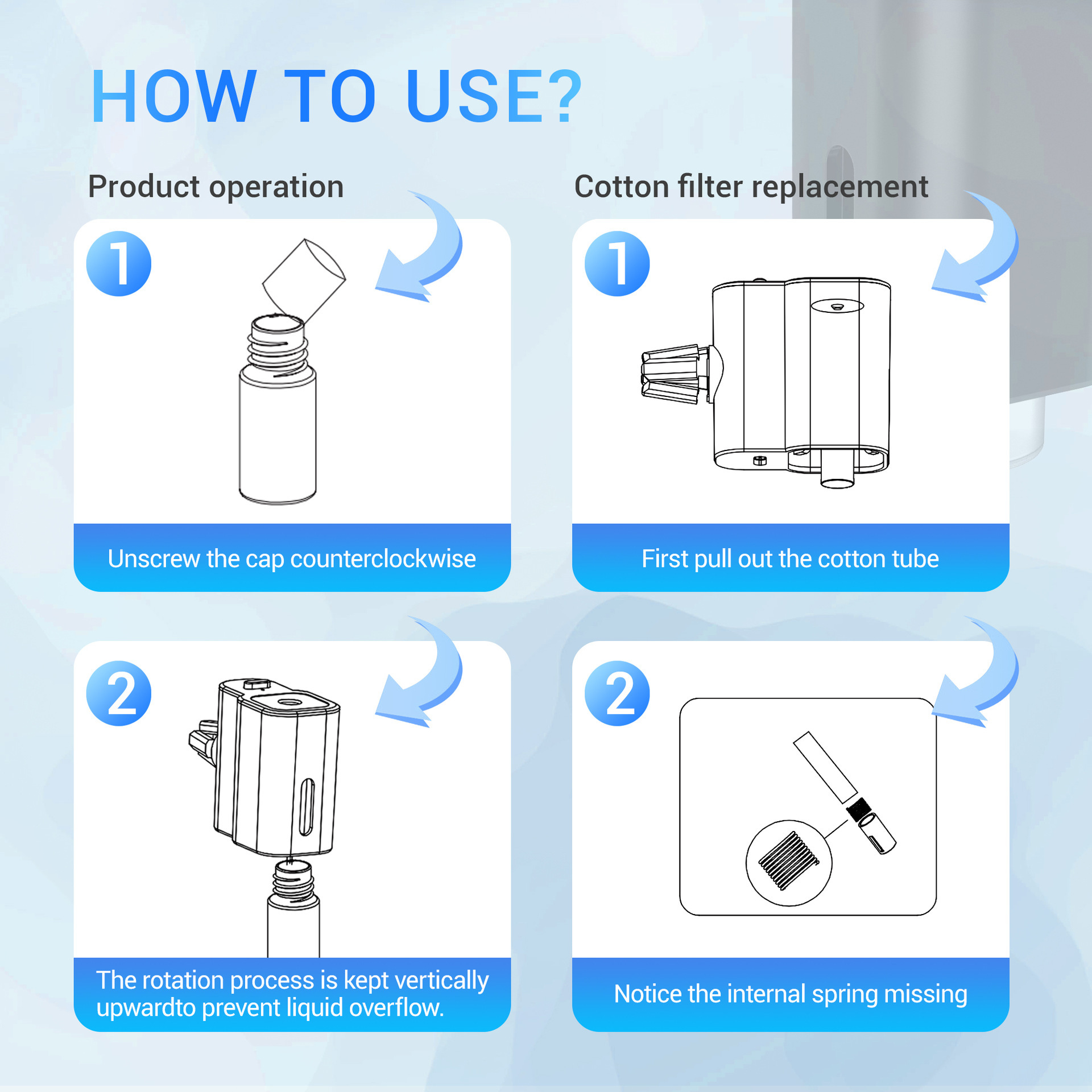 HOW TO USE?

Product operation

1

Unscrew the cap counterclockwise

2

The rotation process is kept vertically upwardto prevent liquid overflow.

Cotton filter replacement

1

First pull out the cotton tube

2

Notice the internal spring missing