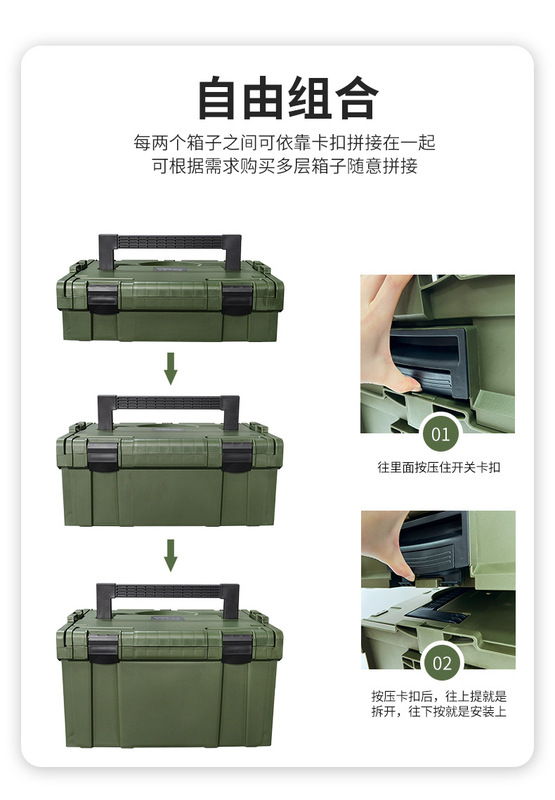 自由组合

每两个箱子之间可依靠卡扣拼接在一起
可根据需求购买多层箱子随意拼接

01

往里面按压住开关卡扣

02

按压卡扣后，往上提就是拆开，往下按就是安装上