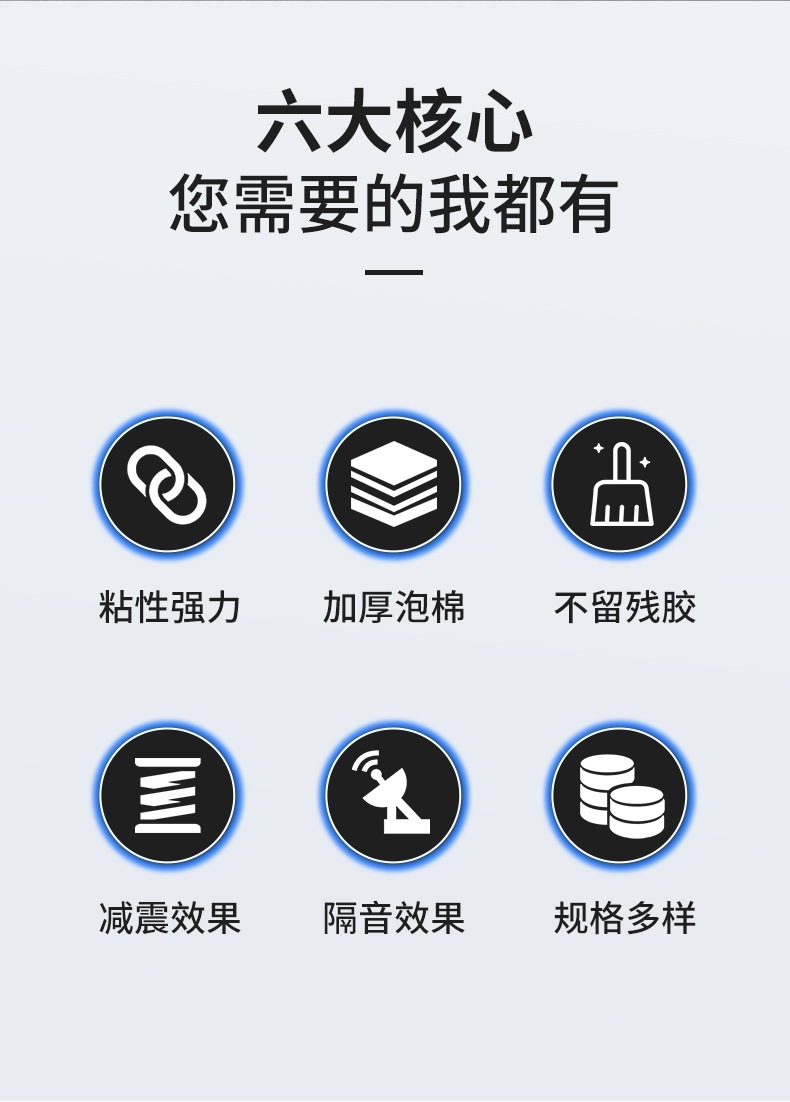 六大核心
您需要的我都有

粘性强力

加厚泡棉

不留残胶

减震效果

隔音效果

规格多样