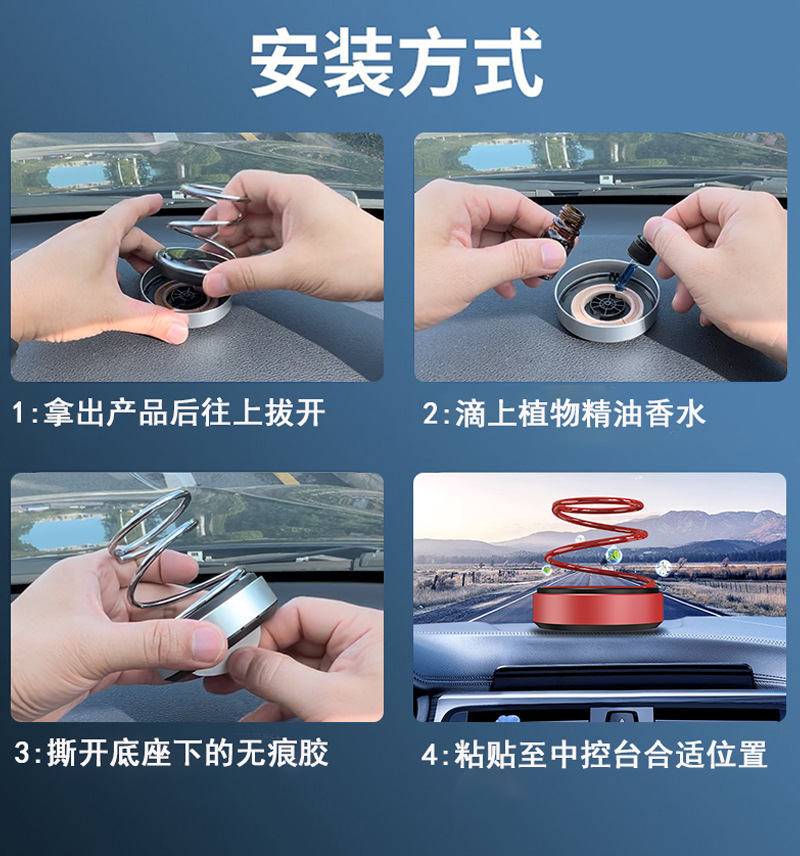 安装方式

1:拿出产品后往上拔开

2:滴上植物精油香水

3:撕开底座下的无痕胶

4:粘贴至中控台合适位置