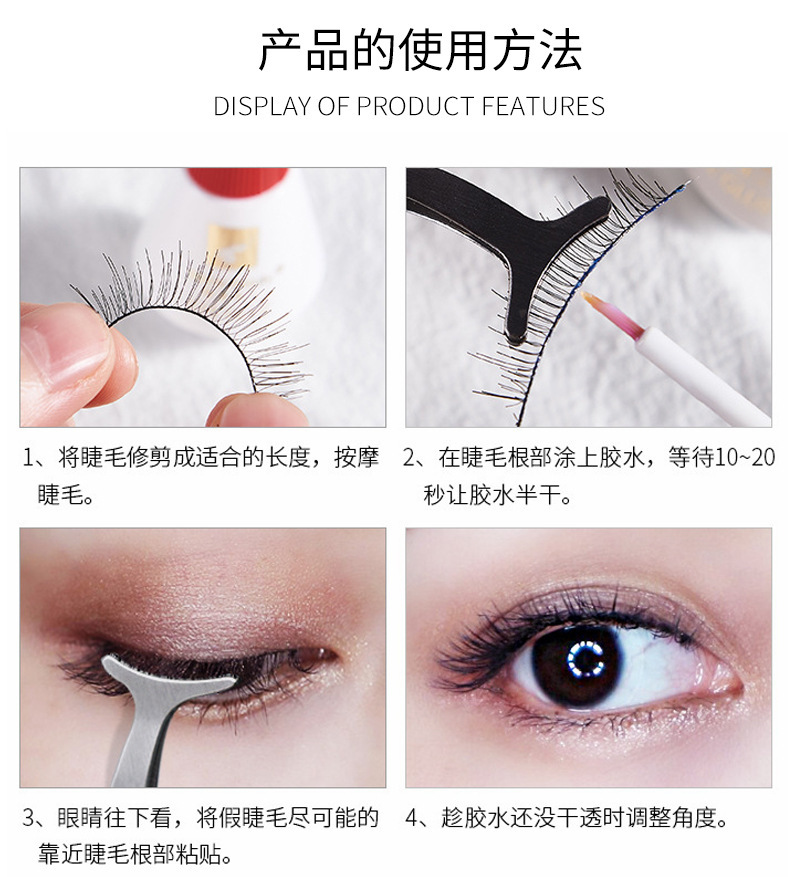 产品的使用方法

DISPLAY OF PRODUCT FEATURES

1、将睫毛修剪成适合的长度，按摩睫毛。

2、在睫毛根部涂上胶水，等待10~20秒让胶水半干。

3、眼睛往下看，将假睫毛尽可能的靠近睫毛根部粘贴。

4、趁胶水还没干透时调整角度。