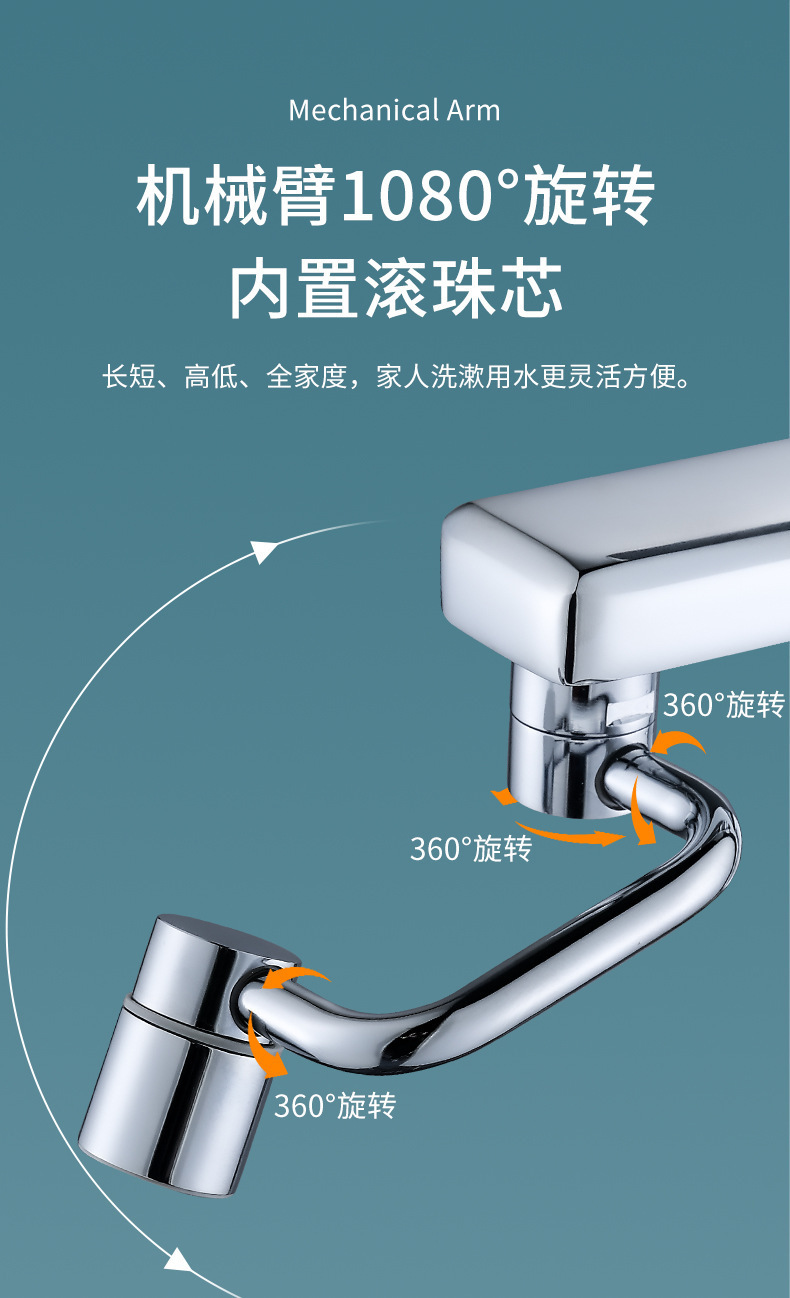 Mechanical Arm

机械臂1080°旋转
内置滚珠芯

长短、高低、全家度，家人洗漱用水更灵活方便。

360°旋转

360°旋转

360°旋转