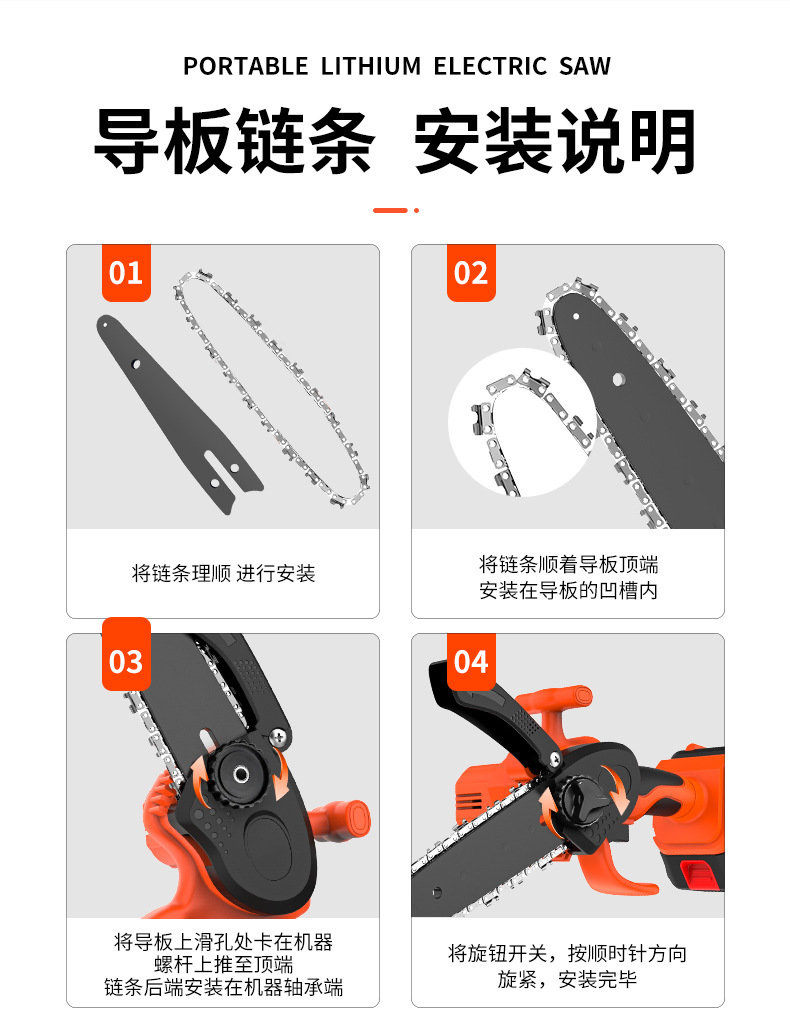 PORTABLE LITHIUM ELECTRIC SAW

导板链条 安装说明

01

将链条理顺 进行安装

02

将链条顺着导板顶端
安装在导板的凹槽内

03

将导板上滑孔处卡在机器
螺杆上推至顶端
链条后端安装在机器轴承端

04

将旋钮开关，按顺时针方向
旋紧，安装完毕