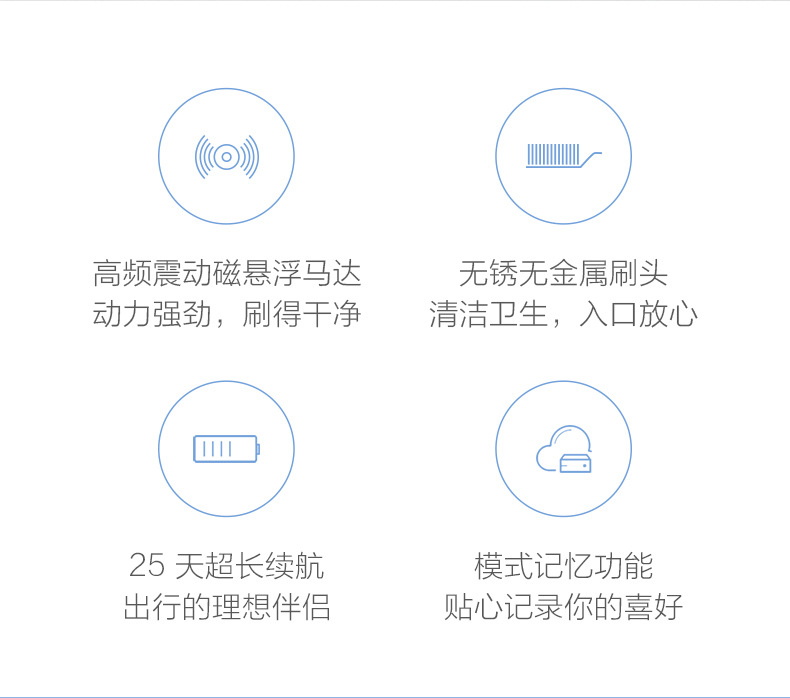 高频震动磁悬浮马达
动力强劲，刷得干净

无锈无金属刷头
清洁卫生，入口放心

25天超长续航
出行的理想伴侣

模式记忆功能
贴心记录你的喜好