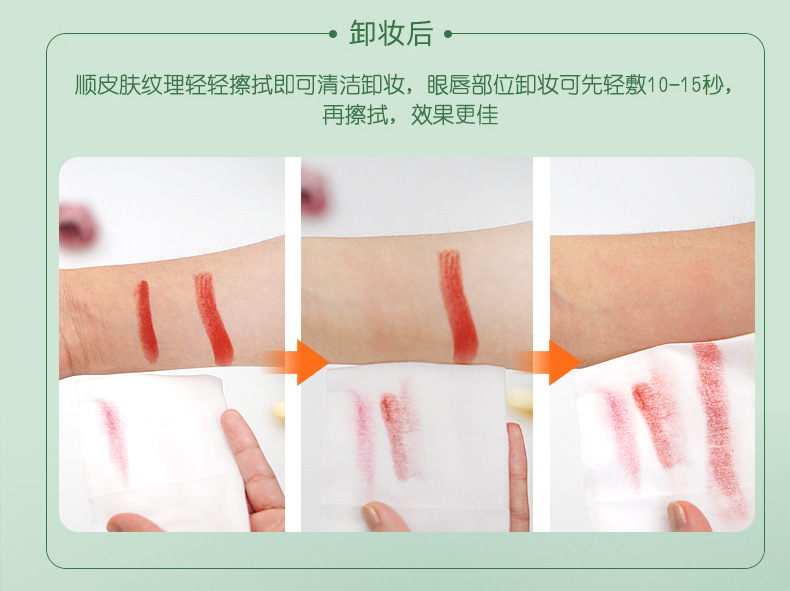 卸妆后

顺皮肤纹理轻轻擦拭即可清洁卸妆，眼唇部位卸妆可先轻敷10-15秒，再擦拭，效果更佳