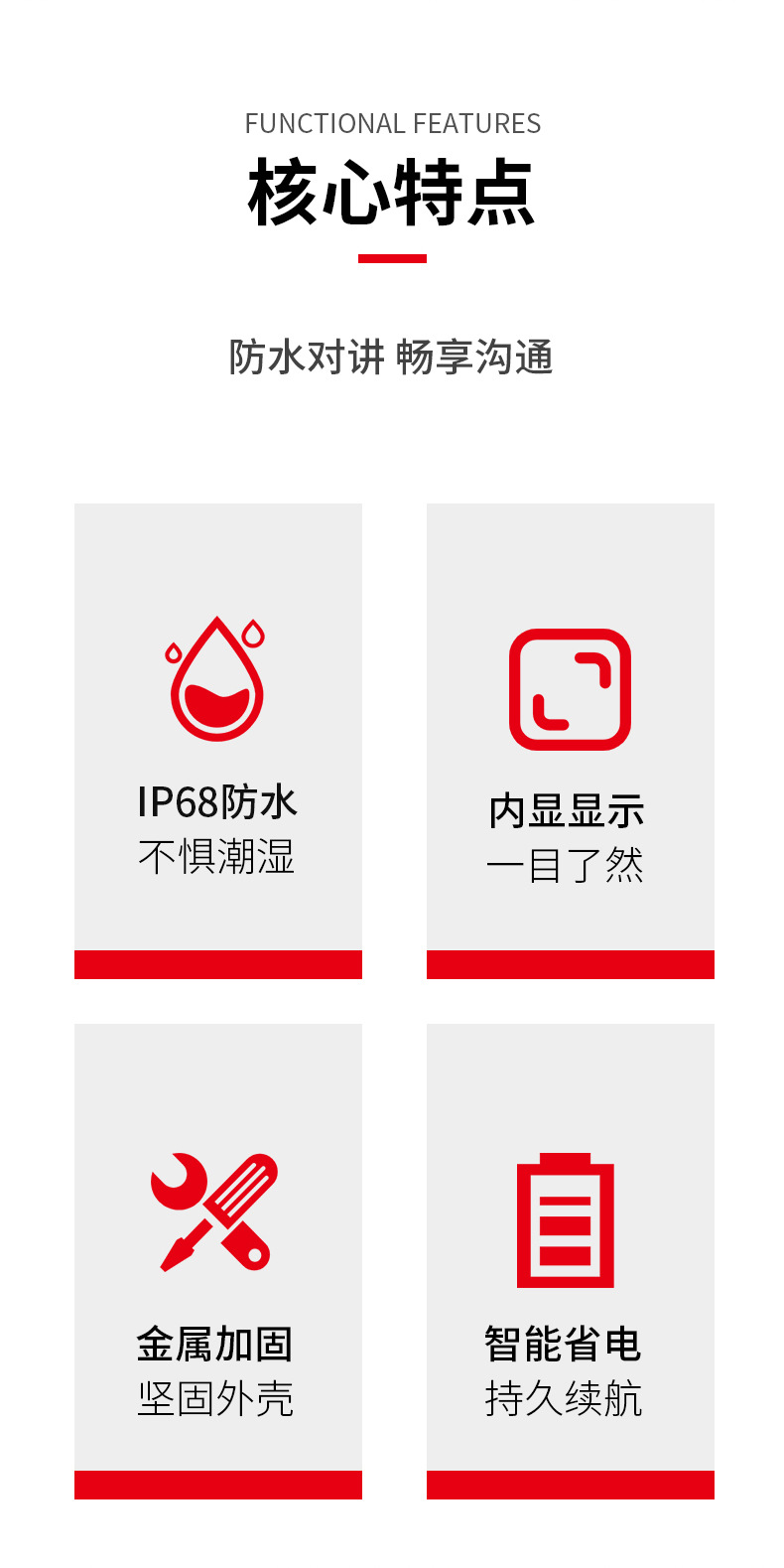 FUNCTIONAL FEATURES

核心特点

防水对讲 畅享沟通

IP68防水
不惧潮湿

内显显示
一目了然

金属加固
坚固外壳

智能省电
持久续航