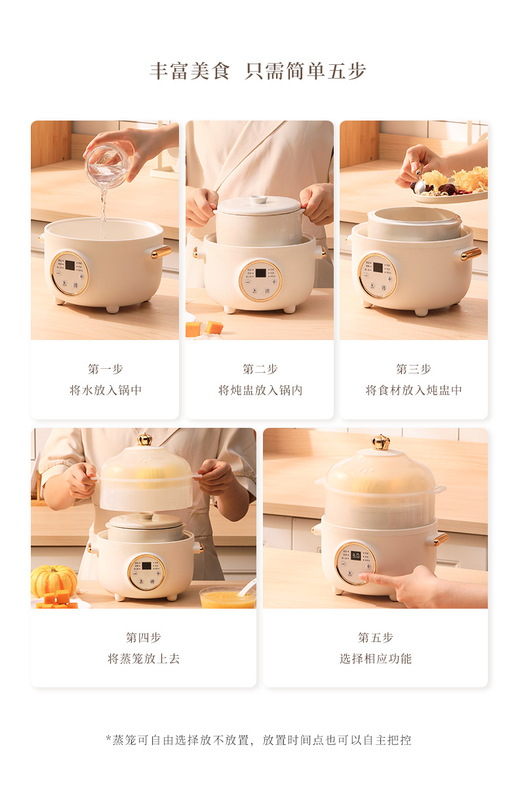 丰富美食 只需简单五步

第一步
将水放入锅中

第二步
将炖盅放入锅内

第三步
将食材放入炖盅中

第四步
将蒸笼放上去

第五步
选择相应功能

*蒸笼可自由选择放不放置，放置时间点也可以自主把控