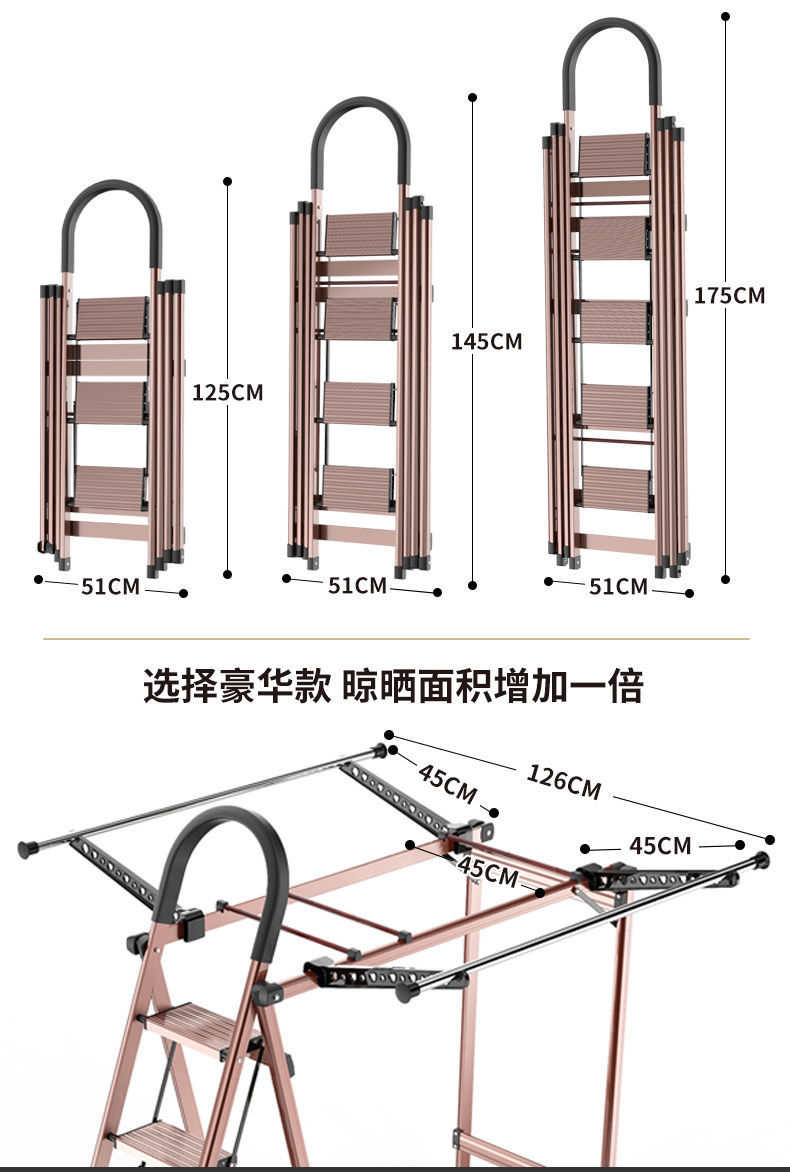 125CM
51CM
145CM
51CM
175CM
51CM

选择豪华款 晾晒面积增加一倍

45CM
126CM
45CM
45CM