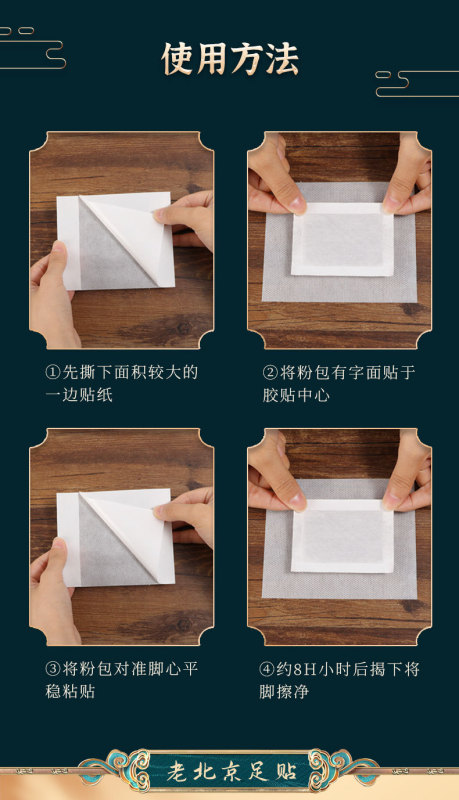 使用方法

①先撕下面积较大的一边贴纸

②将粉包有字面贴于胶贴中心

③将粉包对准脚心平稳粘贴

④约8H小时后揭下将脚擦净

老北京足贴