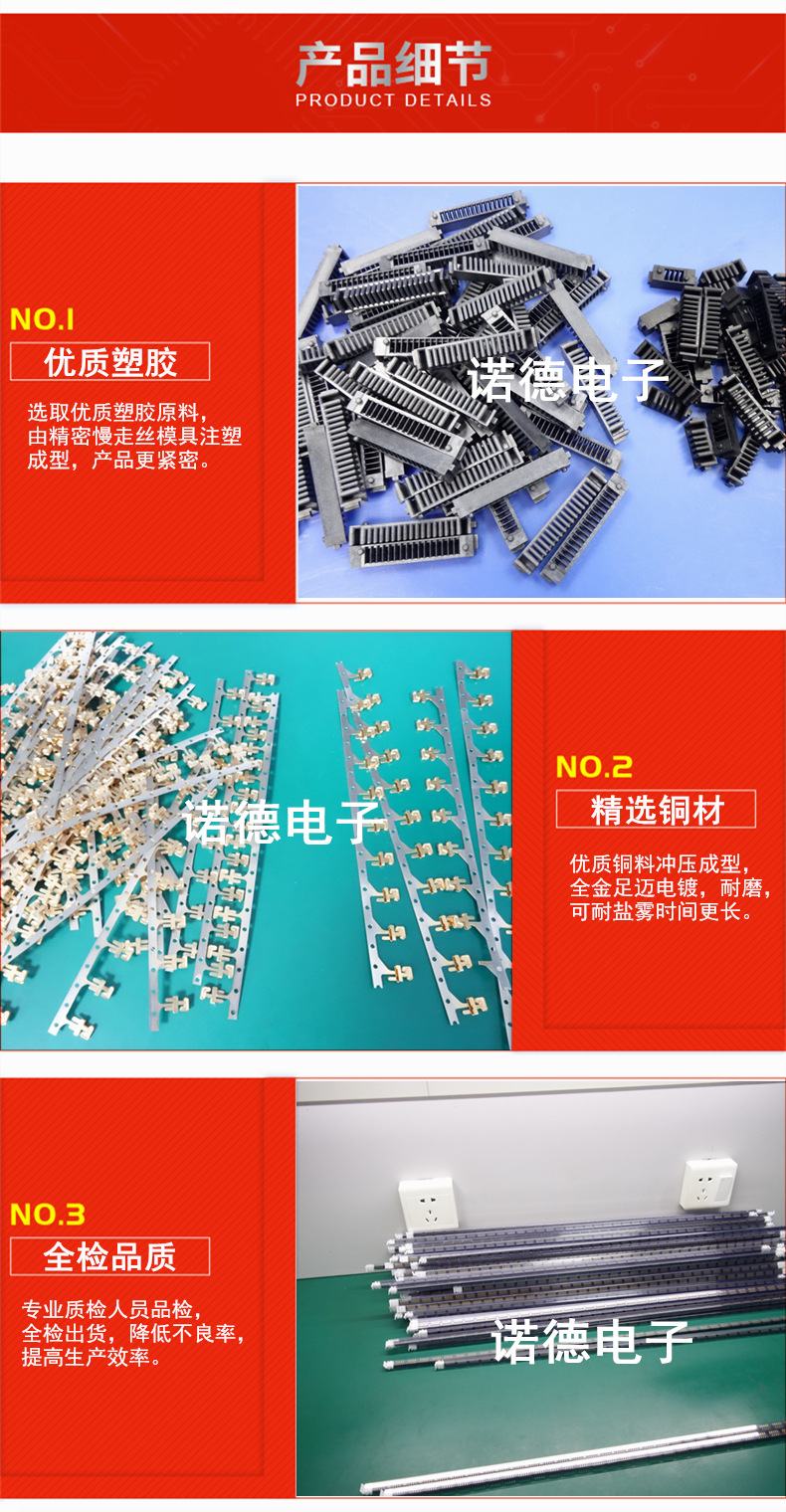 产品细节
PRODUCT DETAILS

NO.1
优质塑胶
选取优质塑胶原料，由精密慢走丝模具注塑成型，产品更紧密。

诺德电子

诺德电子

NO.2
精选铜材
优质铜料冲压成型，全金足迈电镀，耐磨，可耐盐雾时间更长。

NO.3
全检品质
专业质检人员品检，全检出货，降低不良率，提高生产效率。

诺德电子