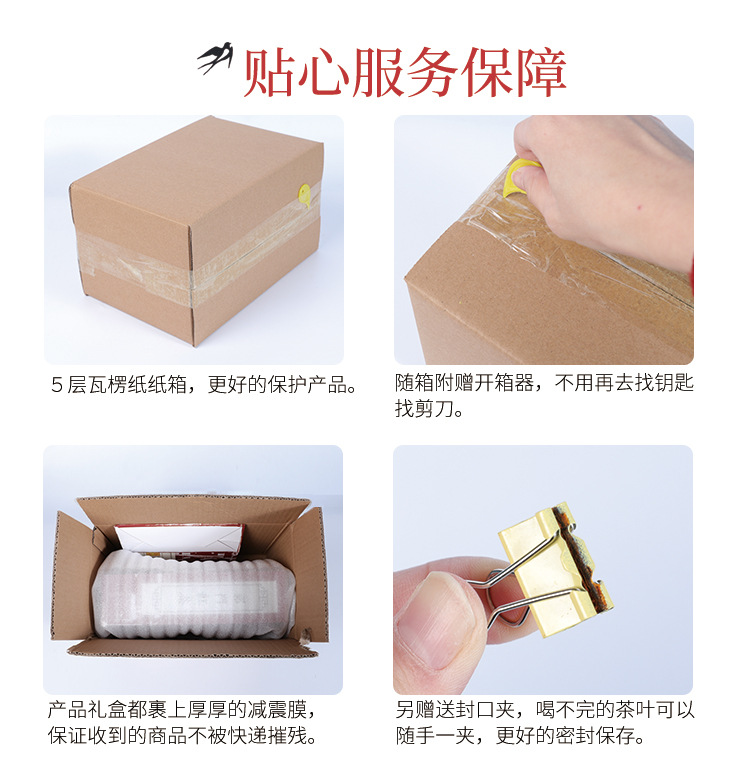 贴心服务保障

5层瓦楞纸纸箱，更好的保护产品。

随箱附赠开箱器，不用再去找钥匙找剪刀。

产品礼盒都裹上厚厚的减震膜，保证收到的商品不被快递摧残。

另赠送封口夹，喝不完的茶叶可以随手一夹，更好的密封保存。