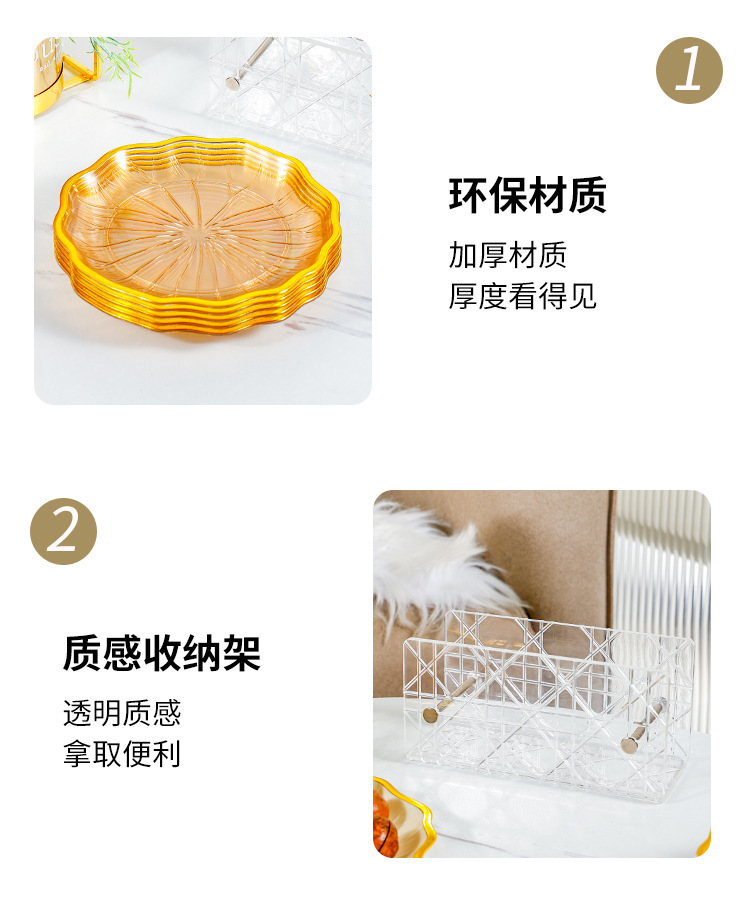 1

环保材质

加厚材质
厚度看得见

2

质感收纳架

透明质感
拿取便利