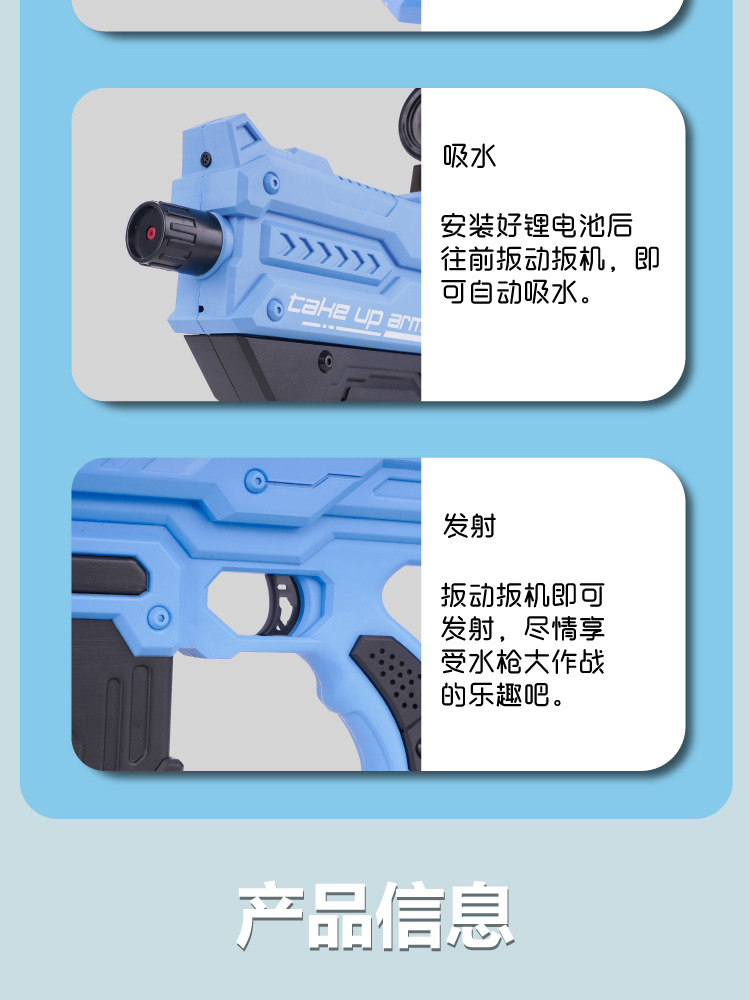 take up arm

吸水

安装好锂电池后往前扳动扳机，即可自动吸水。

发射

扳动扳机即可发射，尽情享受水枪大作战的乐趣吧。

产品信息