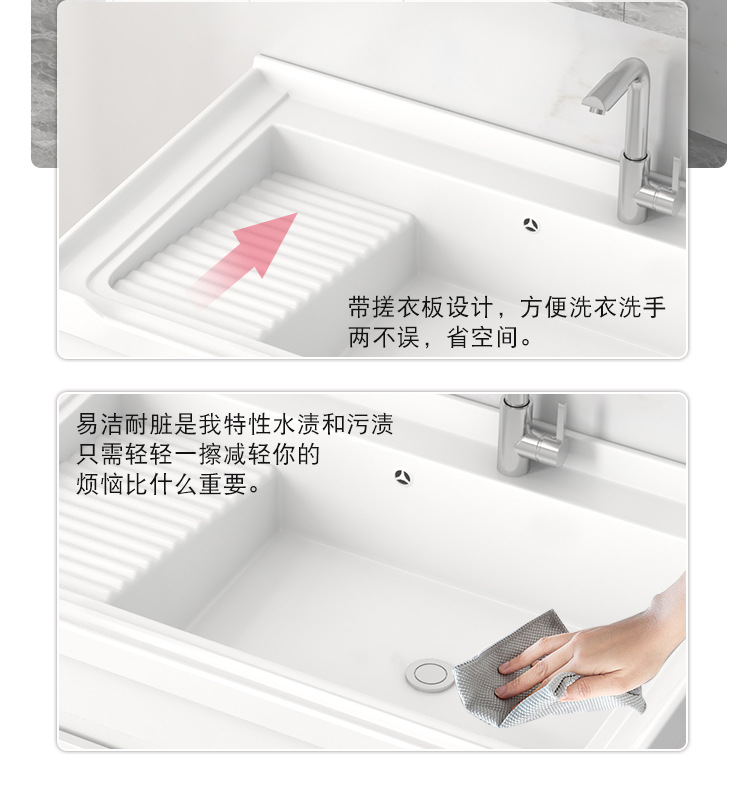 带搓衣板设计，方便洗衣洗手两不误，省空间。

易洁耐脏是我特性水渍和污渍只需轻轻一擦减轻你的烦恼比什么重要。