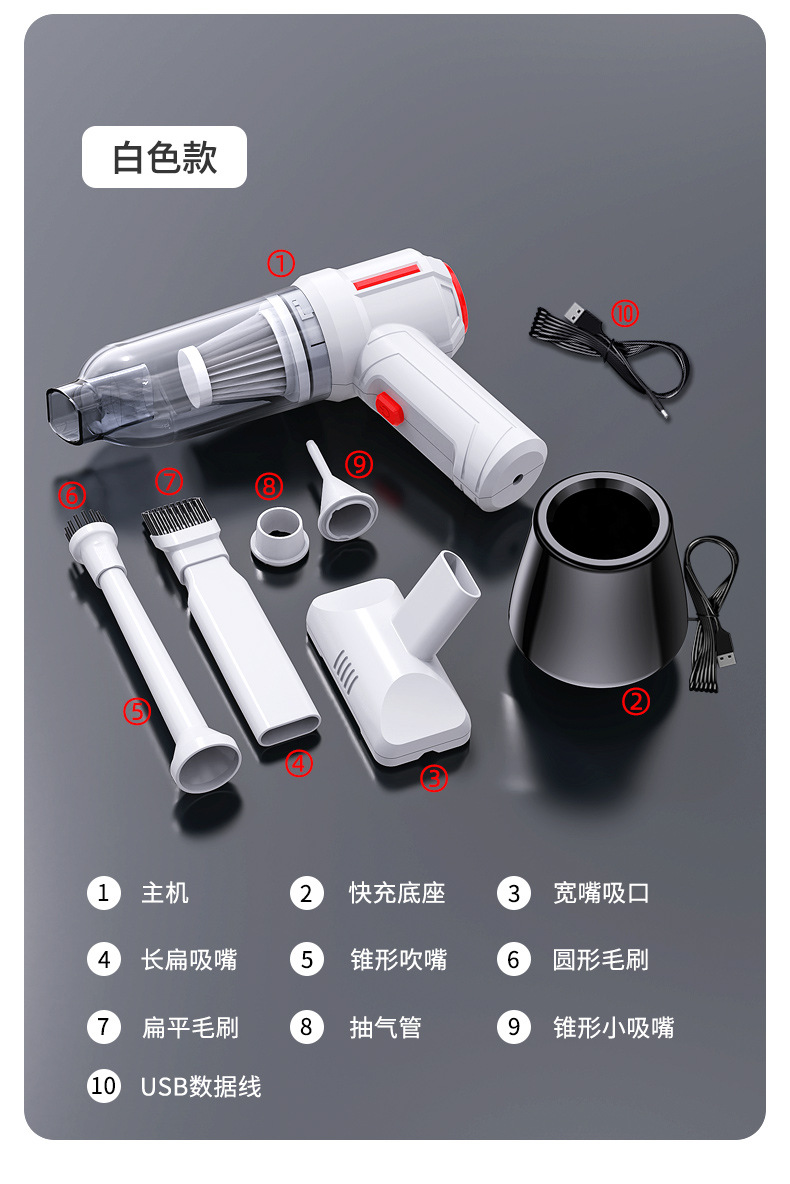 白色款

①
⑩
⑥
⑦
⑧
⑨
⑤
④
③
②

1 主机
2 快充底座
3 宽嘴吸口
4 长扁吸嘴
5 锥形吹嘴
6 圆形毛刷
7 扁平毛刷
8 抽气管
9 锥形小吸嘴
10 USB数据线