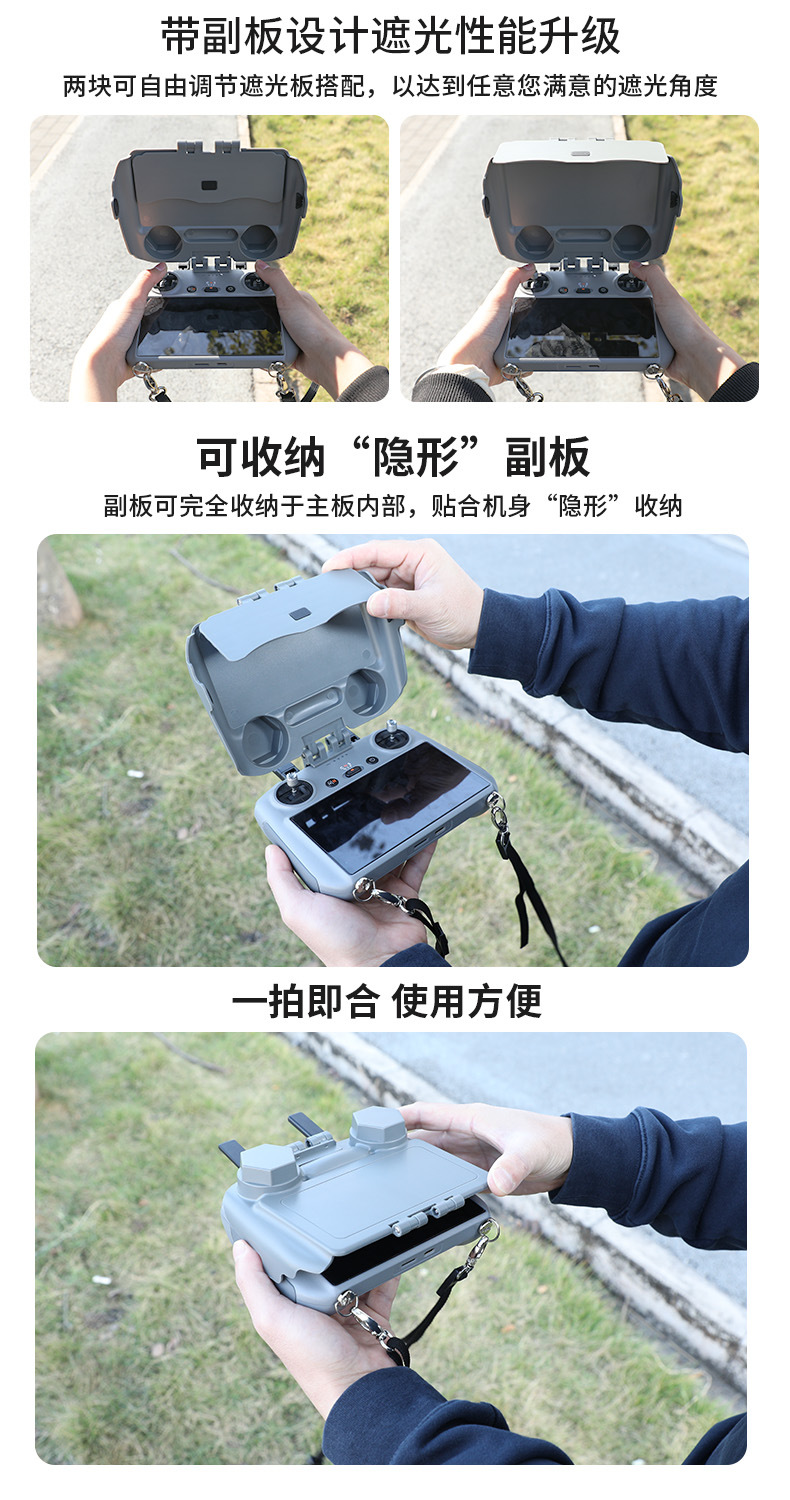 带副板设计遮光性能升级
两块可自由调节遮光板搭配，以达到任意您满意的遮光角度

可收纳“隐形”副板
副板可完全收纳于主板内部，贴合机身“隐形”收纳

一拍即合 使用方便