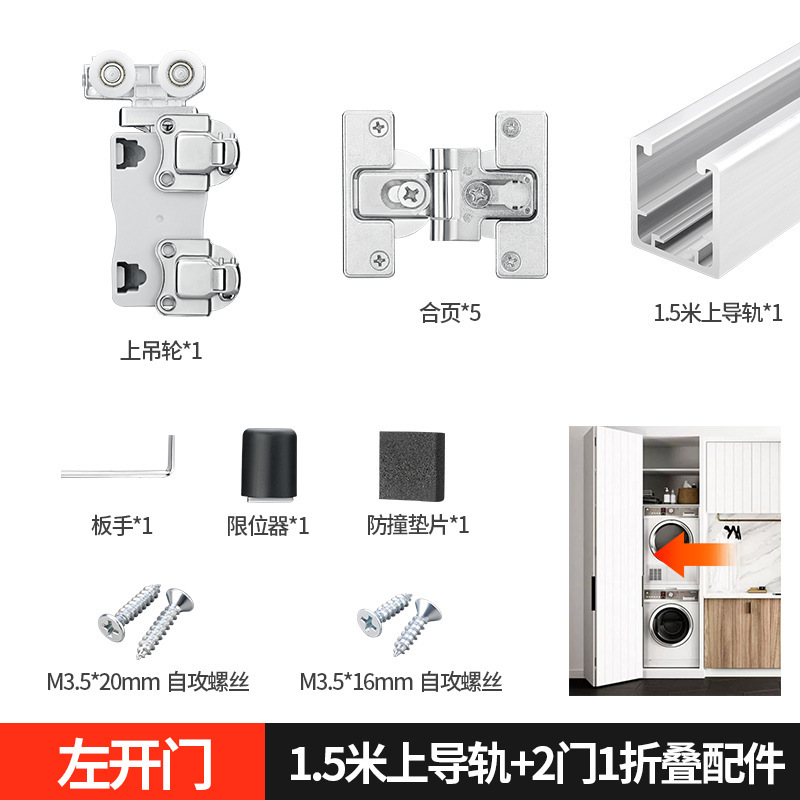 上吊轮*1

合页*5

1.5米上导轨*1

板手*1

限位器*1

防撞垫片*1

M3.5*20mm 自攻螺丝

M3.5*16mm 自攻螺丝

左开门

1.5米上导轨+2门1折叠配件