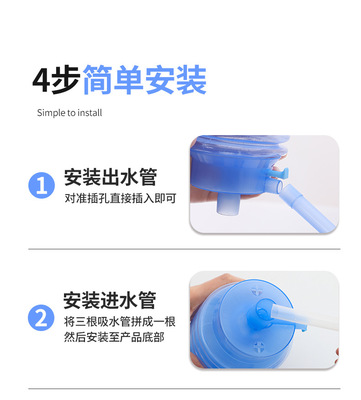 4步简单安装

Simple to install

1

安装出水管

对准插孔直接插入即可

2

安装进水管

将三根吸水管拼成一根
然后安装至产品底部