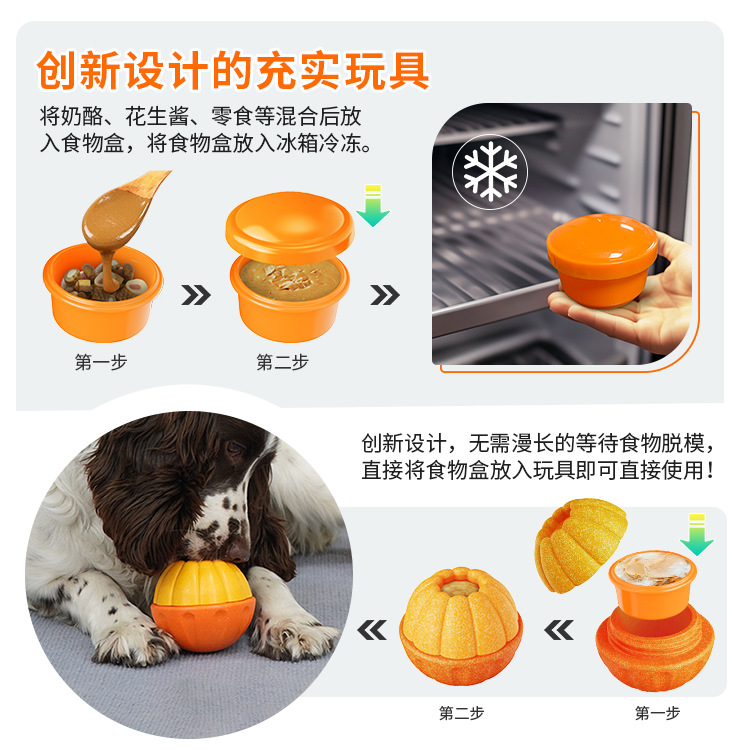 创新设计的充实玩具

将奶酪、花生酱、零食等混合后放入食物盒，将食物盒放入冰箱冷冻。

第一步

第二步

创新设计，无需漫长的等待食物脱模，直接将食物盒放入玩具即可直接使用！

第二步

第一步