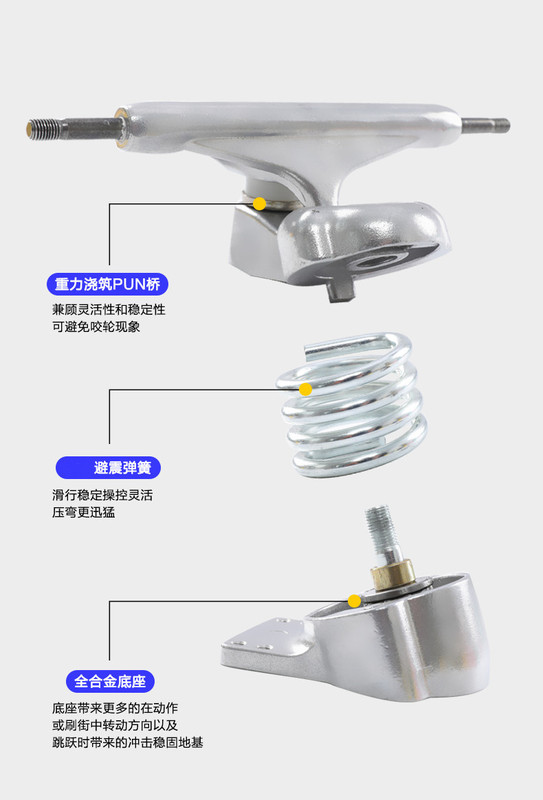 重力浇筑PUN桥

兼顾灵活性和稳定性
可避免咬轮现象

避震弹簧

滑行稳定操控灵活
压弯更迅猛

全合金底座

底座带来更多的在动作
或刷街中转动方向以及
跳跃时带来的冲击稳固地基