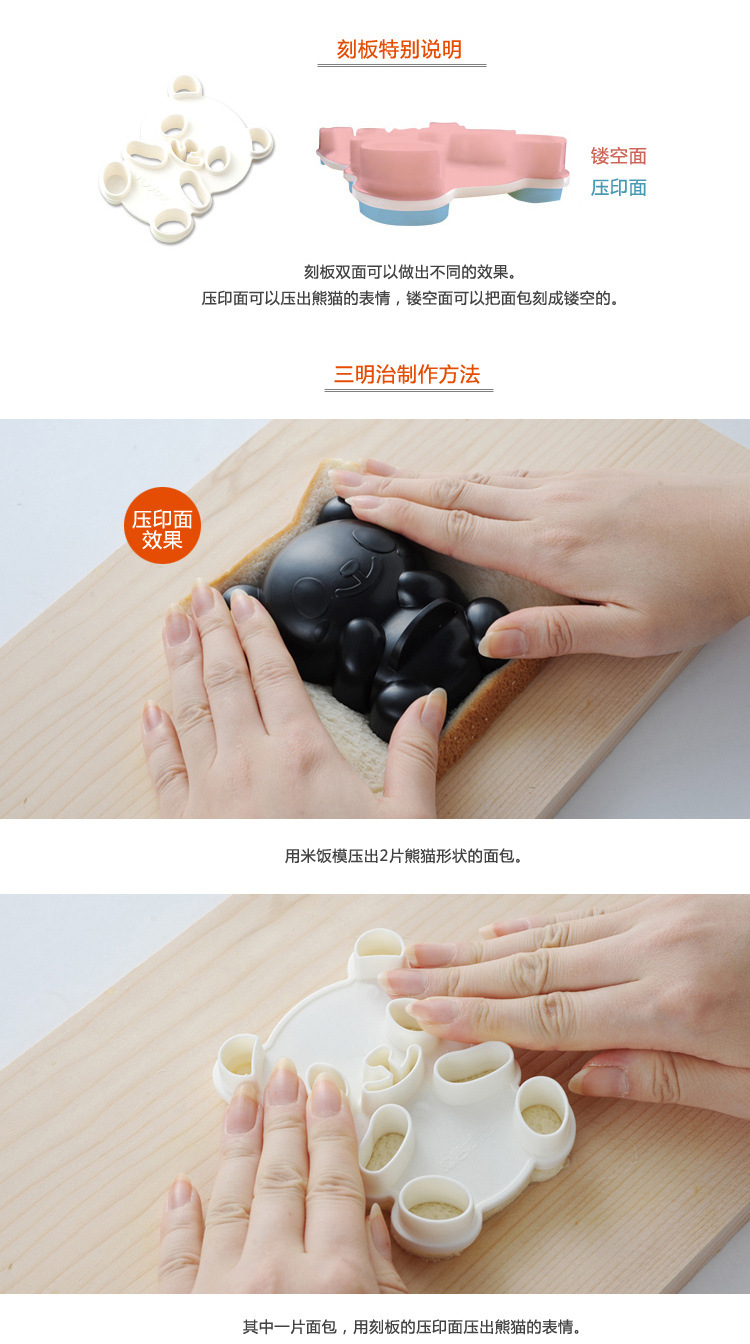 刻板特别说明

镂空面
压印面

刻板双面可以做出不同的效果。
压印面可以压出熊猫的表情，镂空面可以把面包刻成镂空的。

三明治制作方法

压印面效果

用米饭模压出2片熊猫形状的面包。

其中一片面包，用刻板的压印面压出熊猫的表情。