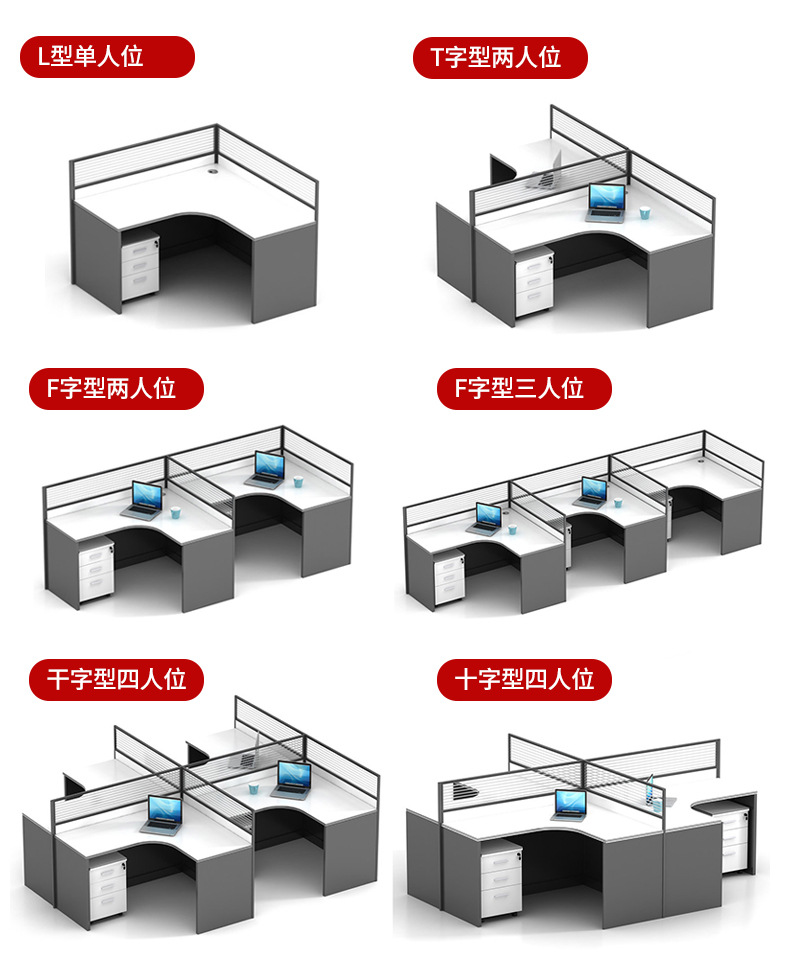 L型单人位

T字型两人位

F字型两人位

F字型三人位

干字型四人位

十字型四人位