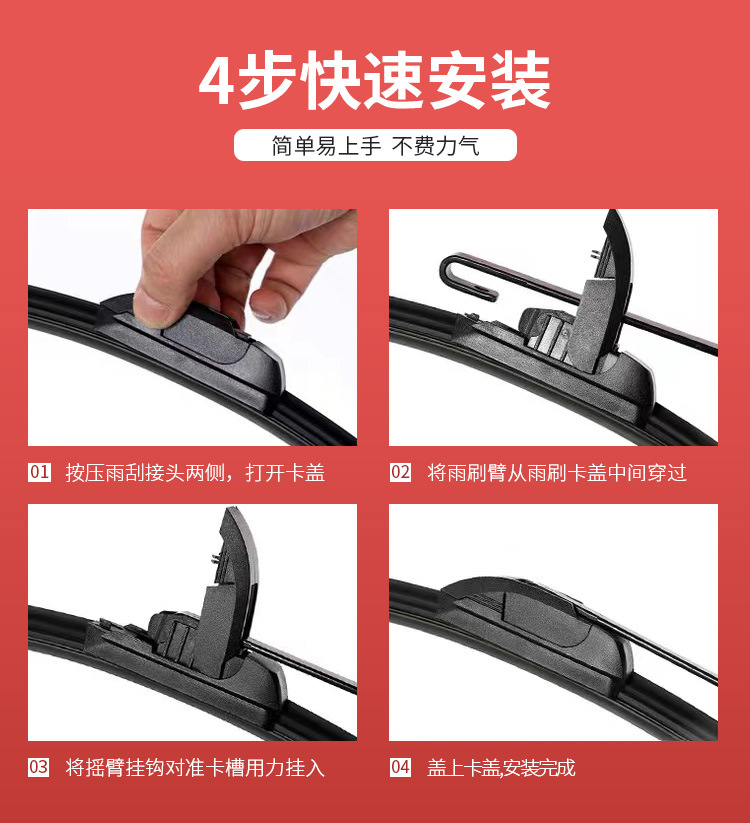 4步快速安装

简单易上手 不费力气

01 按压雨刮接头两侧，打开卡盖

02 将雨刷臂从雨刷卡盖中间穿过

03 将摇臂挂钩对准卡槽用力挂入

04 盖上卡盖,安装完成