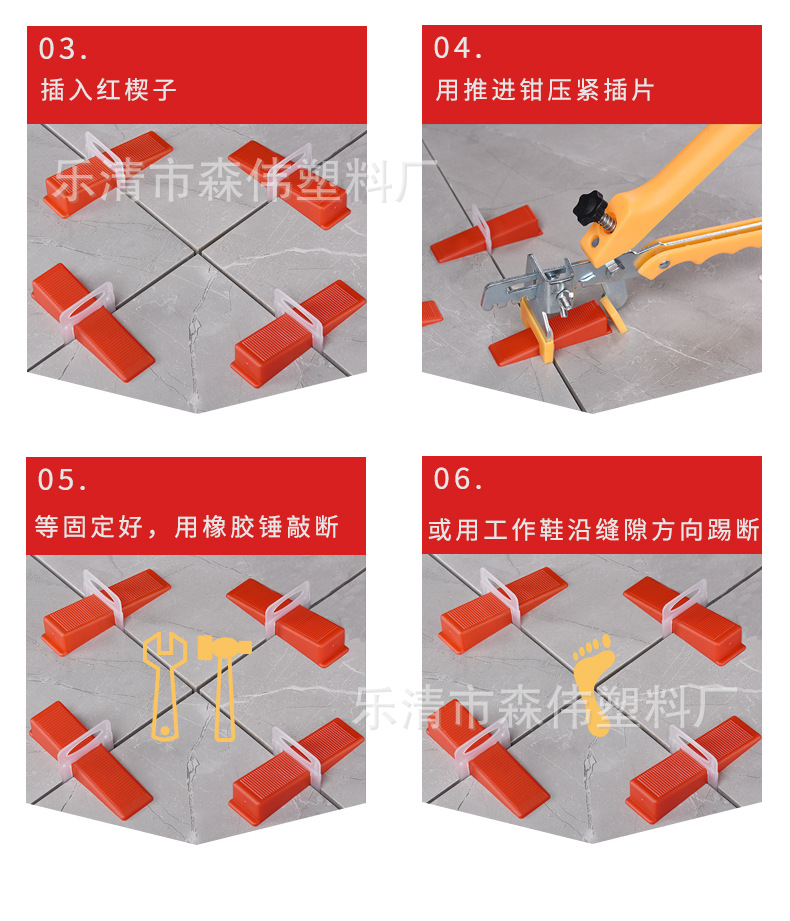 03.
插入红楔子

04.
用推进钳压紧插片

乐清市森伟塑料厂

05.
等固定好，用橡胶锤敲断

06.
或用工作鞋沿缝隙方向踢断

乐清市森伟塑料厂