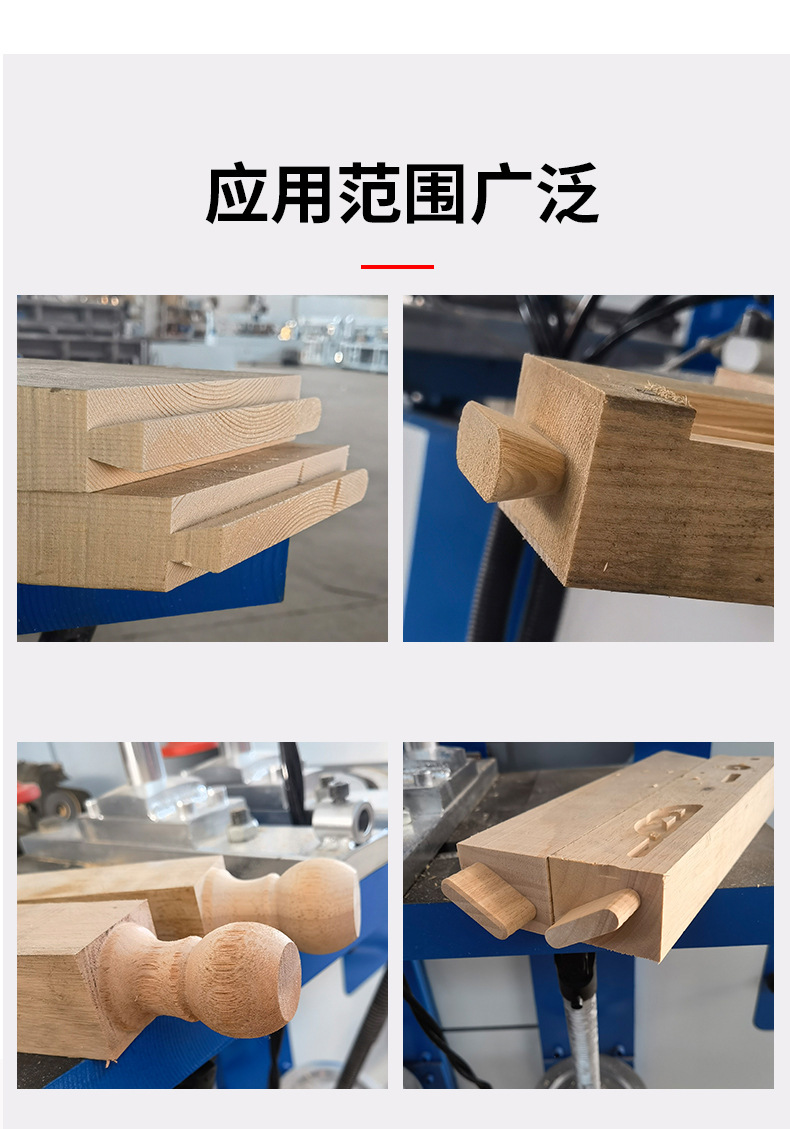 应用范围广泛