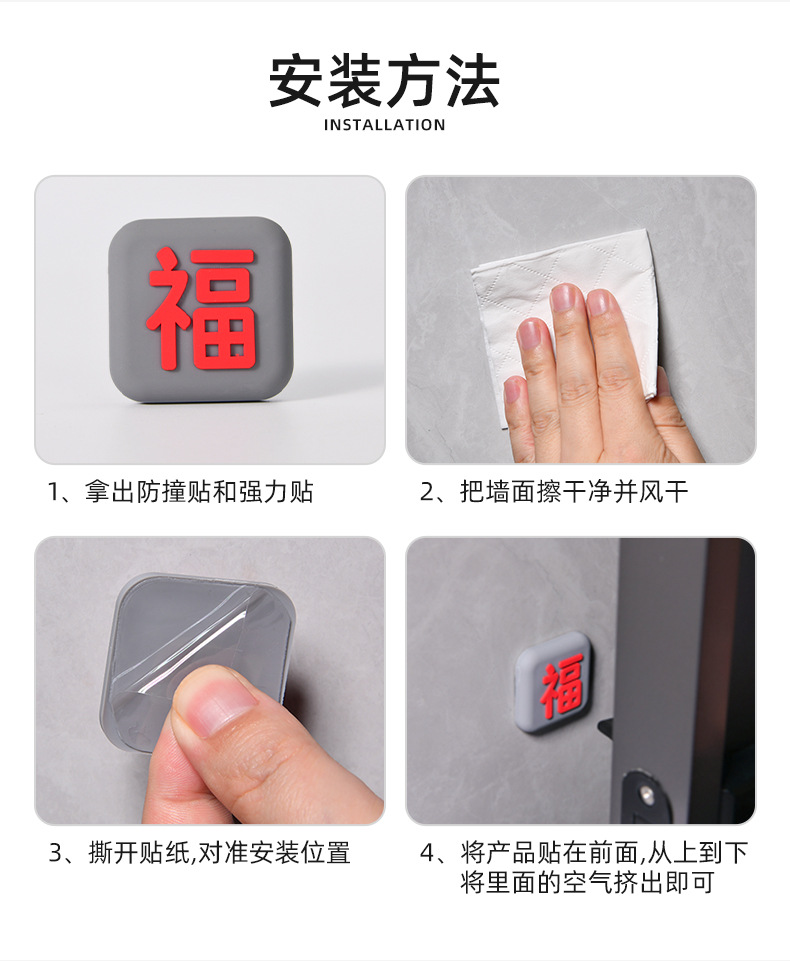 安装方法
INSTALLATION

福

1、拿出防撞贴和强力贴

2、把墙面擦干净并风干

3、撕开贴纸,对准安装位置

福

4、将产品贴在前面,从上到下将里面的空气挤出即可