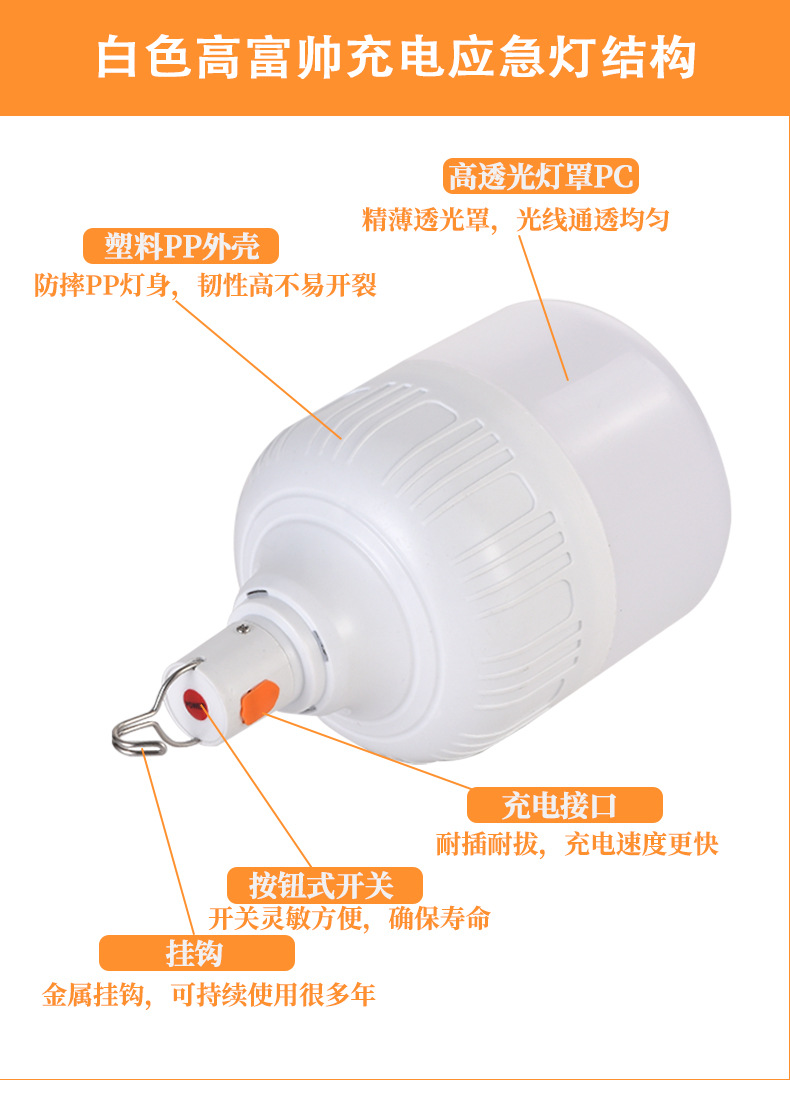 白色高富帅充电应急灯结构

高透光灯罩PC
精薄透光罩，光线通透均匀

塑料PP外壳
防摔PP灯身，韧性高不易开裂

充电接口
耐插耐拔，充电速度更快

按钮式开关
开关灵敏方便，确保寿命

挂钩
金属挂钩，可持续使用很多年