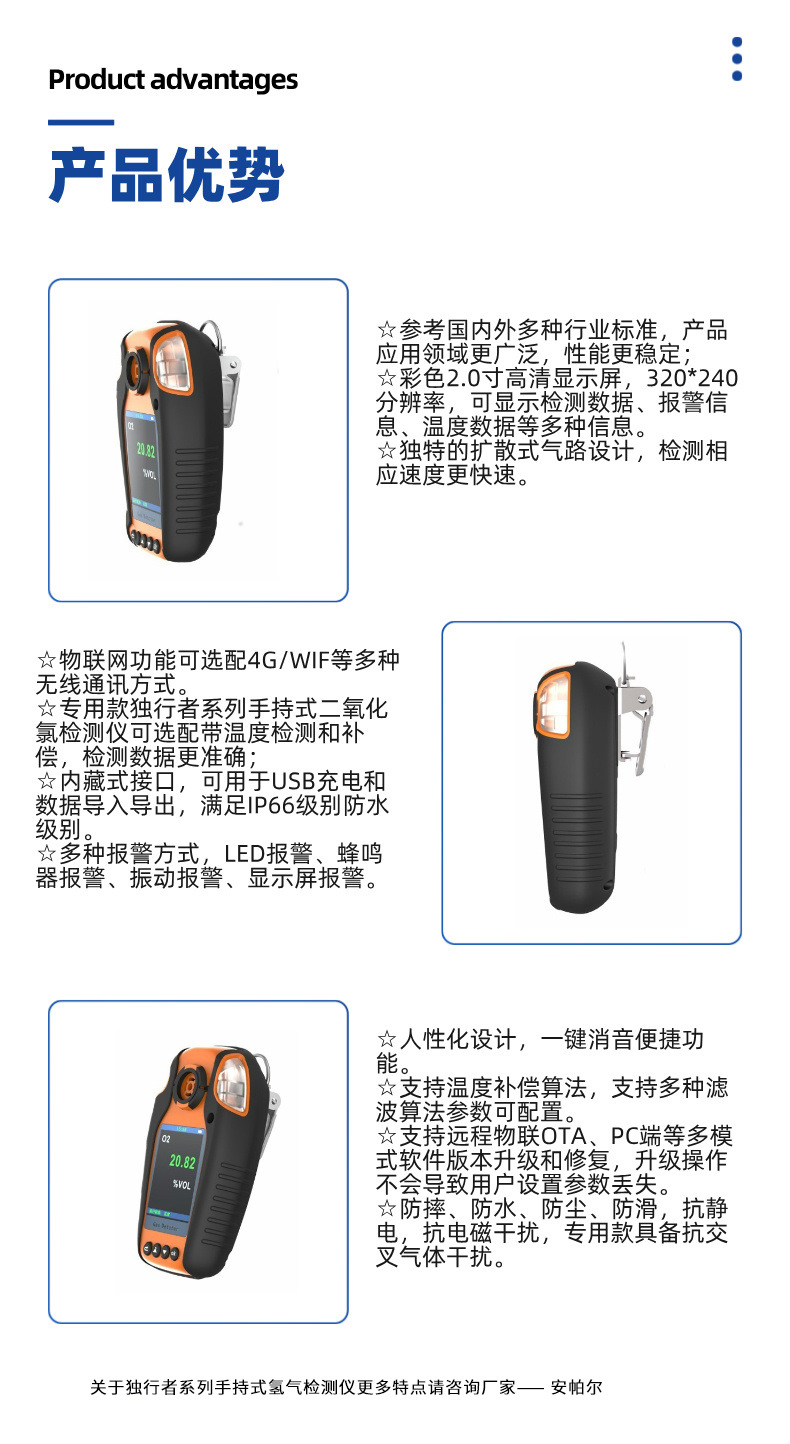 Product advantages

产品优势

O2
20.82
%VOL

☆参考国内外多种行业标准，产品应用领域更广泛，性能更稳定；
☆彩色2.0寸高清显示屏，320*240分辨率，可显示检测数据、报警信息、温度数据等多种信息。
☆独特的扩散式气路设计，检测相应速度更快速。

☆物联网功能可选配4G/WIF等多种无线通讯方式。
☆专用款独行者系列手持式二氧化氯检测仪可选配带温度检测和补偿，检测数据更准确；
☆内藏式接口，可用于USB充电和数据导入导出，满足IP66级别防水级别。
☆多种报警方式，LED报警、蜂鸣器报警、振动报警、显示屏报警。

O2
20.82
%VOL

☆人性化设计，一键消音便捷功能。
☆支持温度补偿算法，支持多种滤波算法参数可配置。
☆支持远程物联OTA、PC端等多模式软件版本升级和修复，升级操作不会导致用户设置参数丢失。
☆防摔、防水、防尘、防滑，抗静电，抗电磁干扰，专用款具备抗交叉气体干扰。

关于独行者系列手持式氢气检测仪更多特点请咨询厂家—— 安帕尔