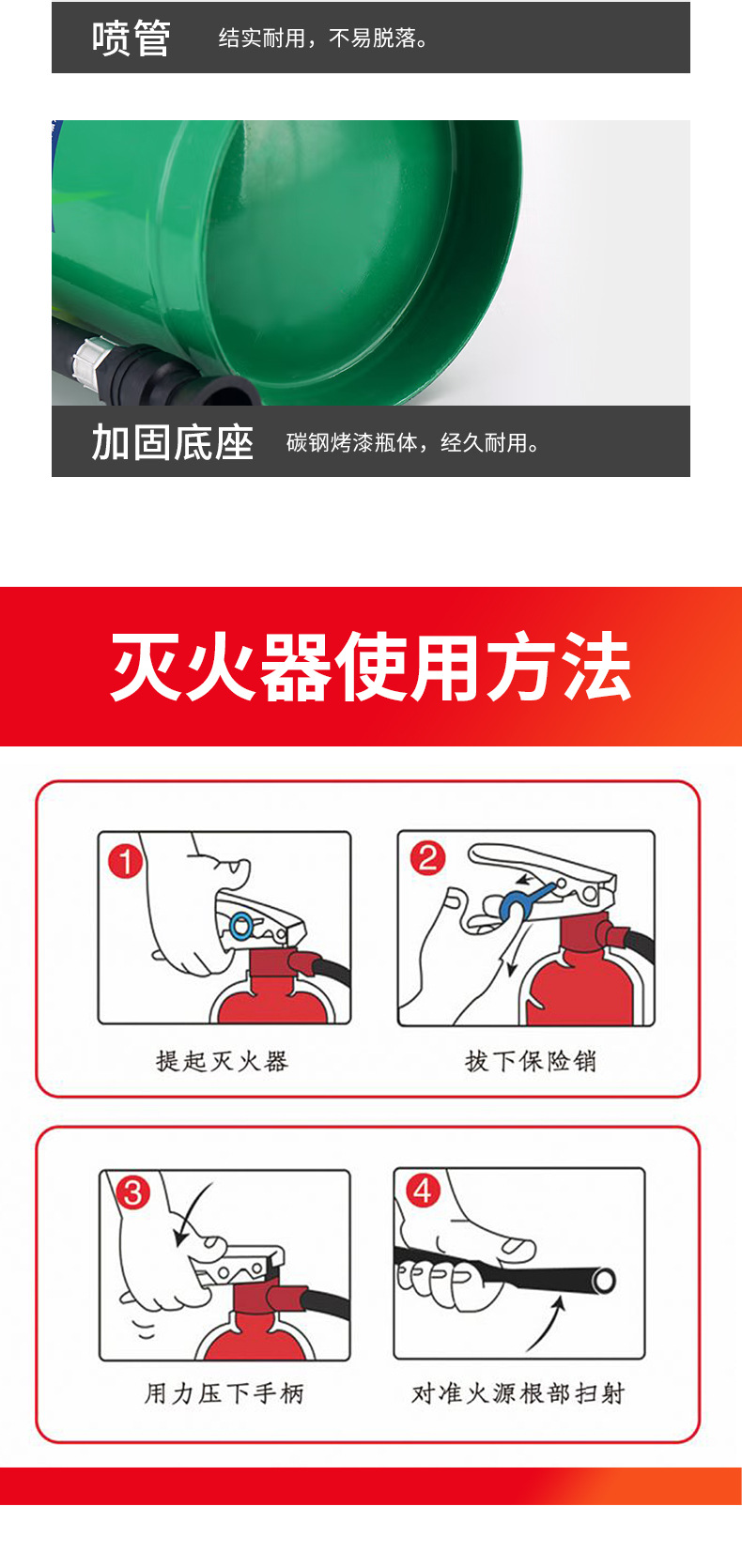 喷管 结实耐用，不易脱落。

加固底座 碳钢烤漆瓶体，经久耐用。

灭火器使用方法

1
提起灭火器

2
拔下保险销

3
用力压下手柄

4
对准火源根部扫射